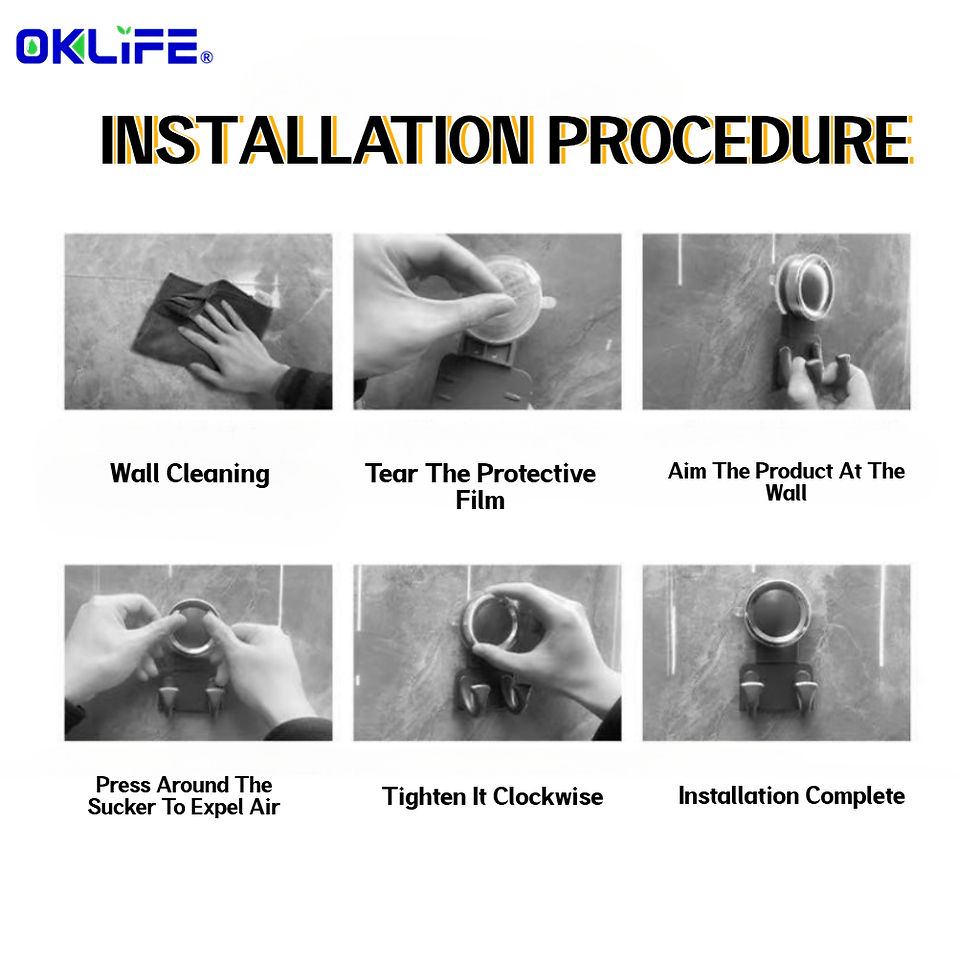 OKLIFE®

INSTALLATION PROCEDURE

Wall Cleaning

Tear The Protective Film

Aim The Product At The Wall

Press Around The Sucker To Expel Air

Tighten It Clockwise

Installation Complete