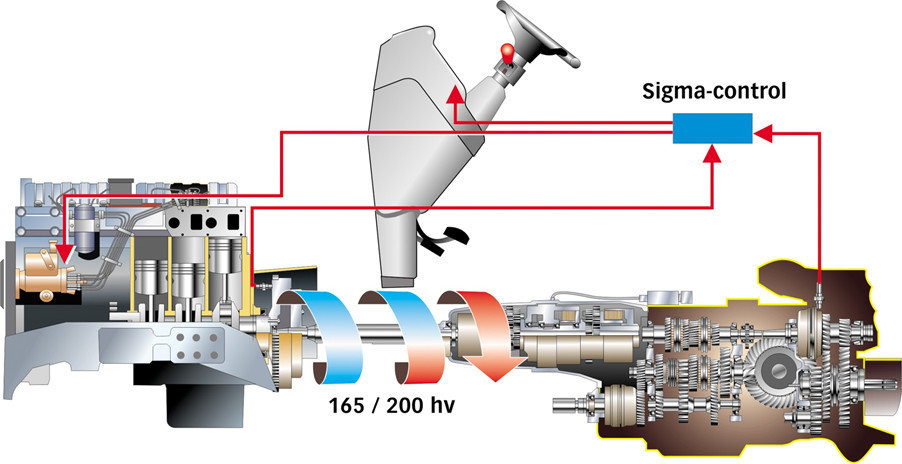 Sigma-control

165 / 200 hv