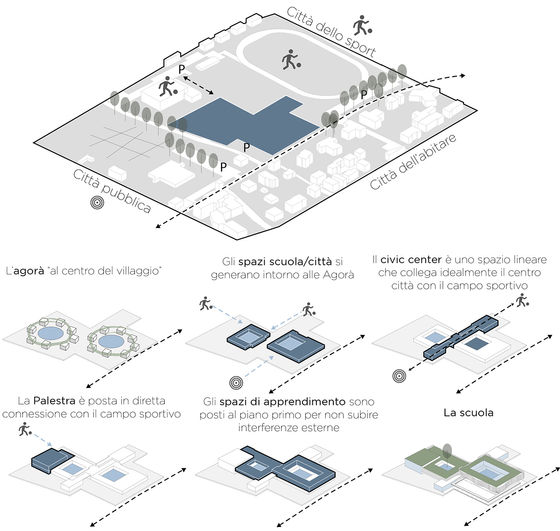 Città dello sport

P

P

P

P

Città pubblica

Città dell'abitare

L'agorà "al centro del villaggio"

Gli spazi scuola/città si generano intorno alle Agorà

Il civic center è uno spazio lineare che collega idealmente il centro città con il campo sportivo

La Palestra è posta in diretta connessione con il campo sportivo

Gli spazi di apprendimento sono posti al piano primo per non subire interferenze esterne

La scuola