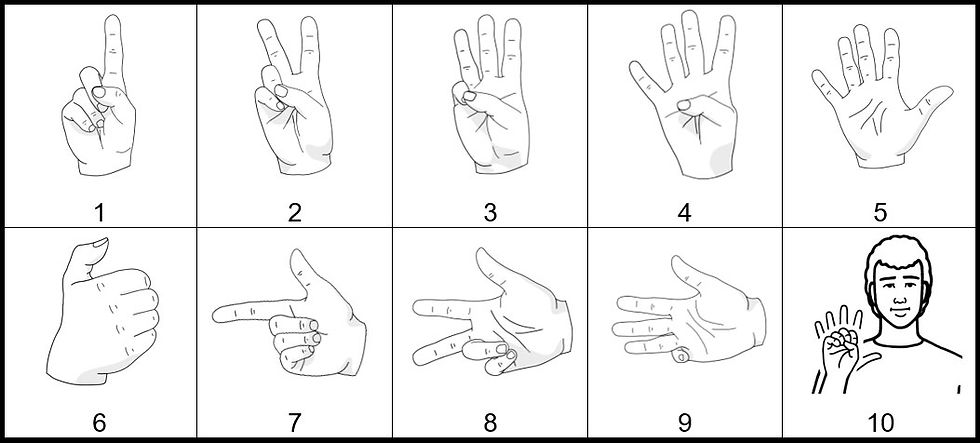 | 1 | 2 | 3 | 4 | 5 |
|---|---|---|---|---|
| 6 | 7 | 8 | 9 | 10 |