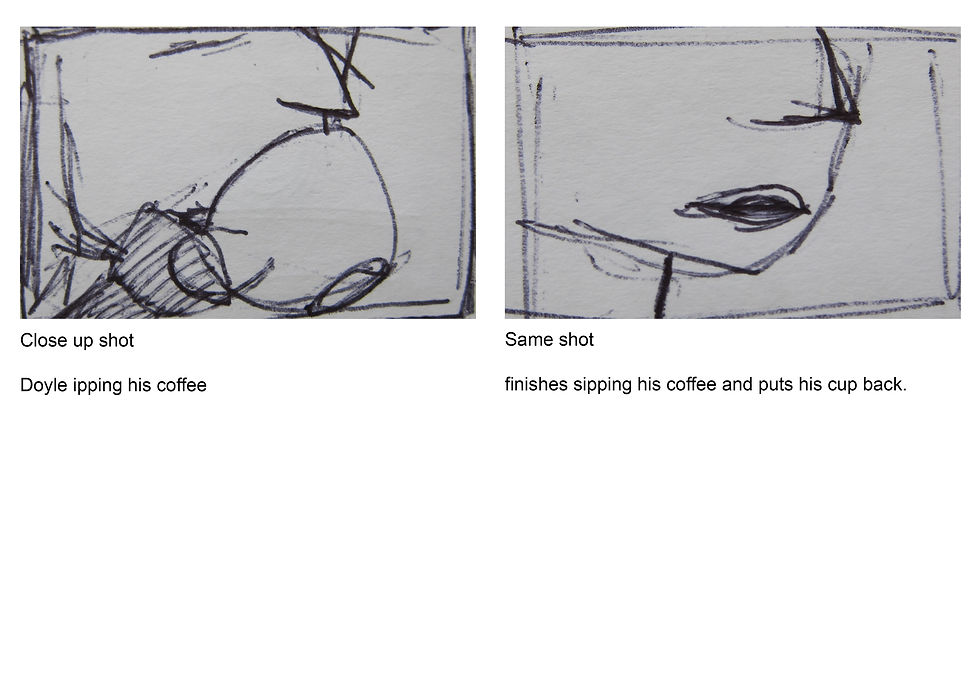 Close up shot

Doyle ipping his coffee

Same shot

finishes sipping his coffee and puts his cup back.