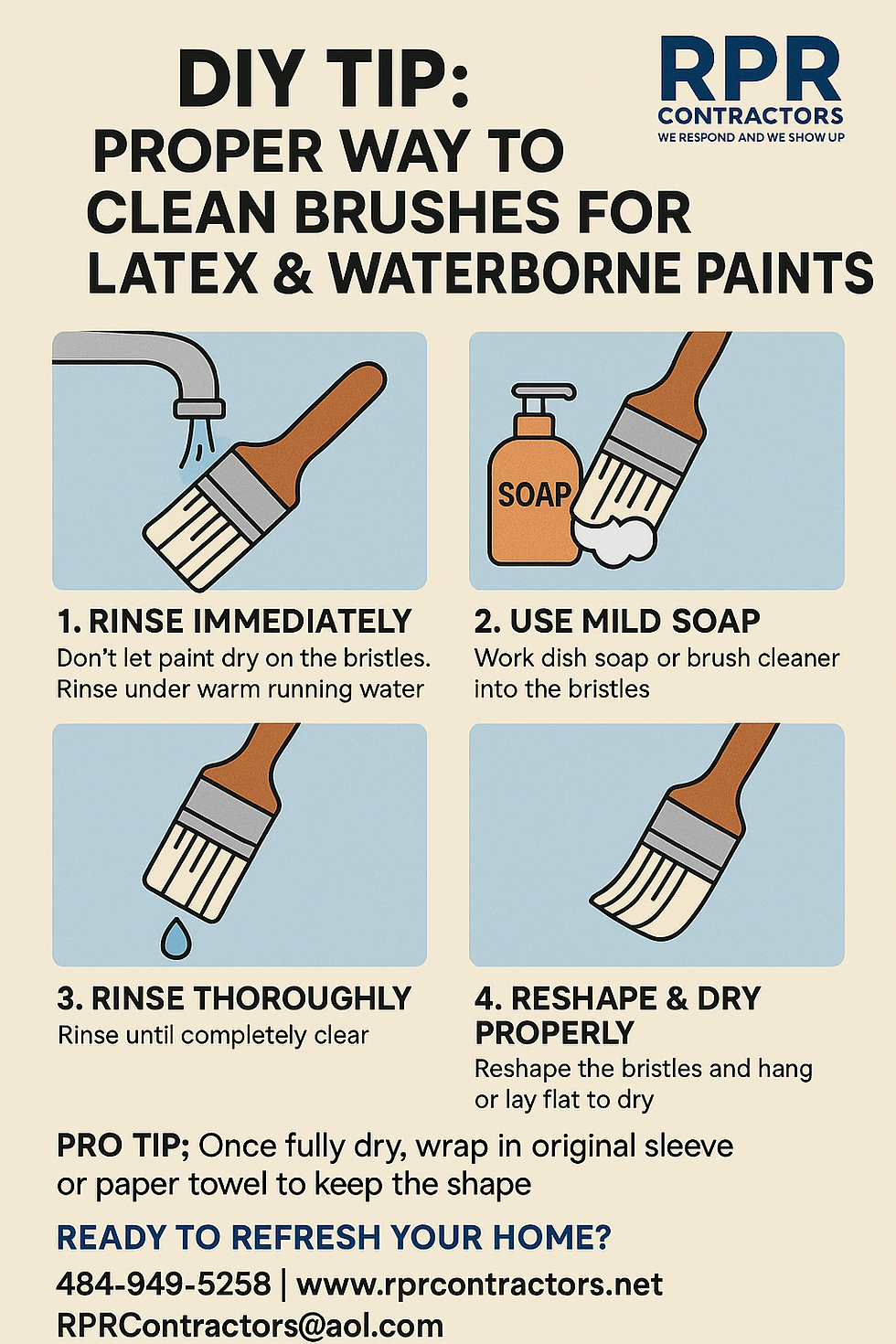 DIY TIP:
PROPER WAY TO CLEAN BRUSHES FOR LATEX & WATERBORNE PAINTS

RPR
CONTRACTORS
WE RESPOND AND WE SHOW UP

SOAP

1. RINSE IMMEDIATELY
Don't let paint dry on the bristles. Rinse under warm running water

2. USE MILD SOAP
Work dish soap or brush cleaner into the bristles

3. RINSE THOROUGHLY
Rinse until completely clear

4. RESHAPE & DRY PROPERLY
Reshape the bristles and hang or lay flat to dry

PRO TIP; Once fully dry, wrap in original sleeve or paper towel to keep the shape

READY TO REFRESH YOUR HOME?
484-949-5258 | www.rprcontractors.net
RPRContractors@aol.com