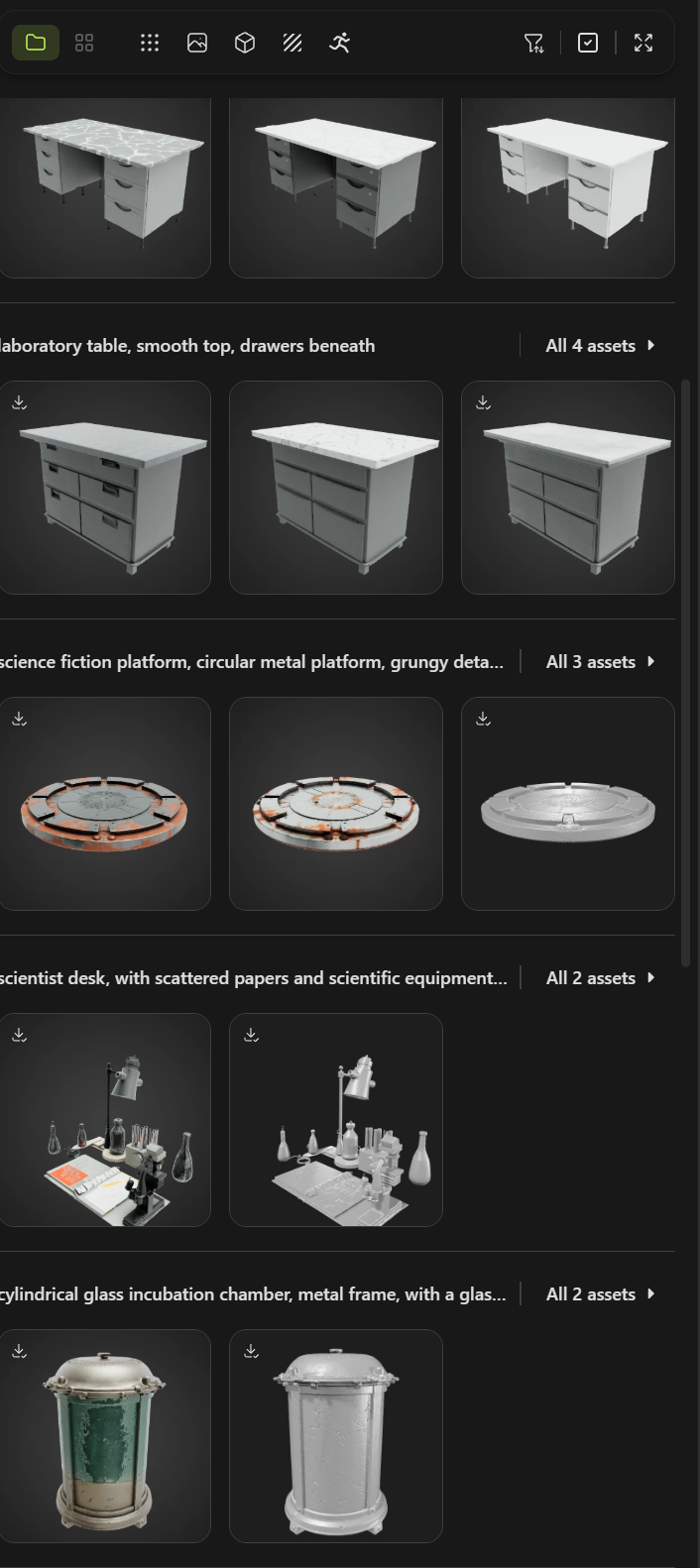 laboratory table, smooth top, drawers beneath

All 4 assets

science fiction platform, circular metal platform, grungy deta...

All 3 assets

scientist desk, with scattered papers and scientific equipment...

All 2 assets

cylindrical glass incubation chamber, metal frame, with a glas...

All 2 assets