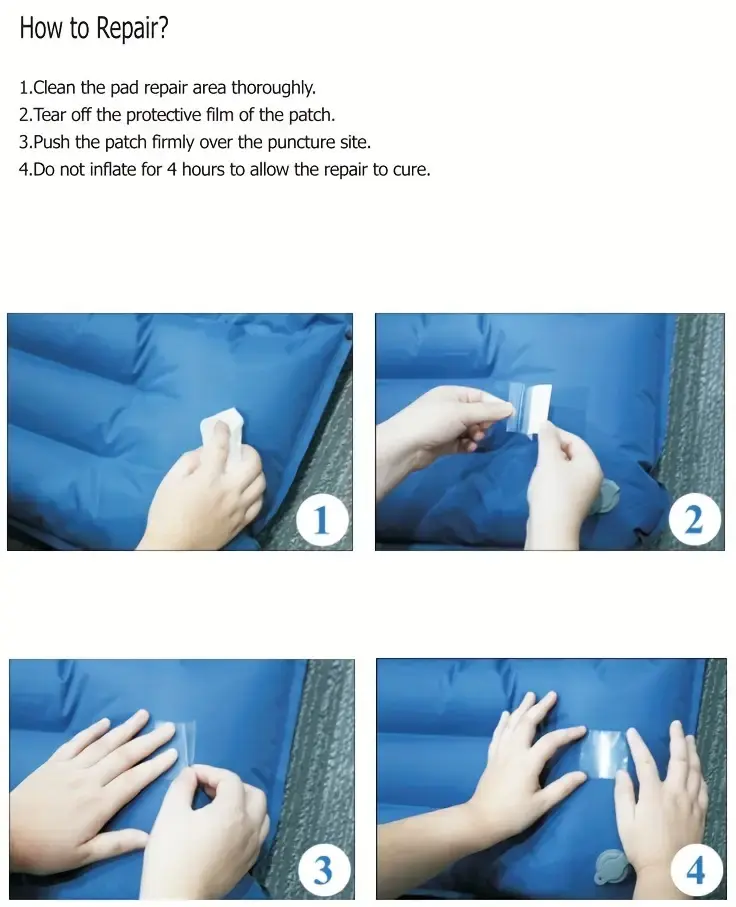 How to Repair?

1.Clean the pad repair area thoroughly.
2.Tear off the protective film of the patch.
3.Push the patch firmly over the puncture site.
4.Do not inflate for 4 hours to allow the repair to cure.

1

2

3

4