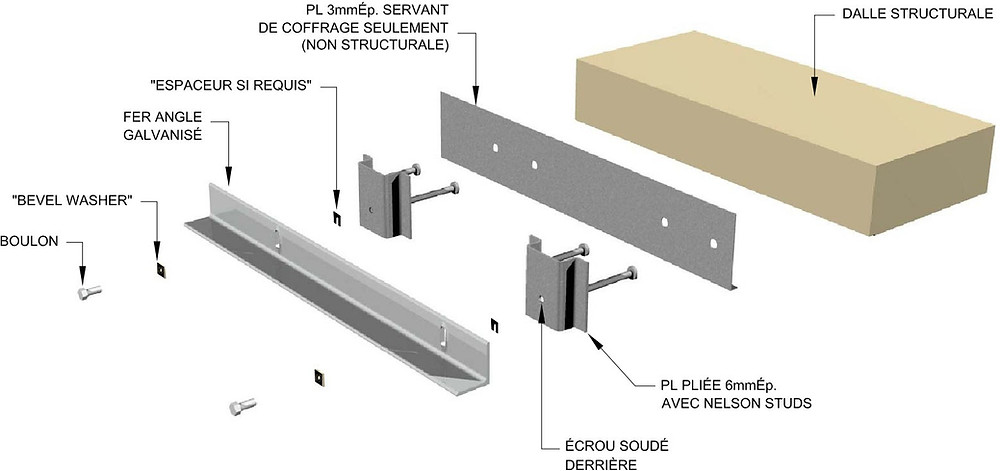 PL 3mmÉp. SERVANT
DE COFFRAGE SEULEMENT
(NON STRUCTURALE)

DALLE STRUCTURALE

"ESPACEUR SI REQUIS"

FER ANGLE
GALVANISÉ

"BEVEL WASHER"

BOULON

PL PLIÉE 6mmÉp.
AVEC NELSON STUDS

ÉCROU SOUDÉ
DERRIÈRE