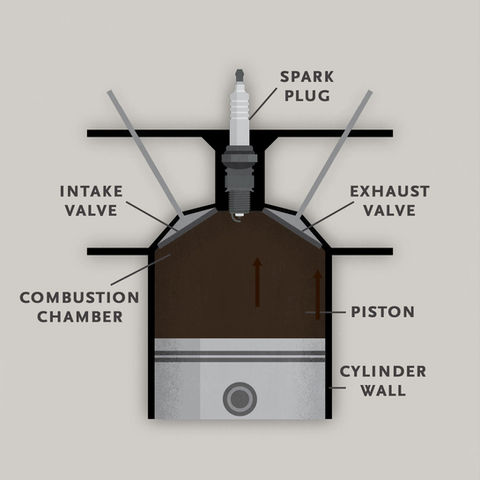 SPARK PLUG

INTAKE VALVE

EXHAUST VALVE

COMBUSTION CHAMBER

PISTON

CYLINDER WALL