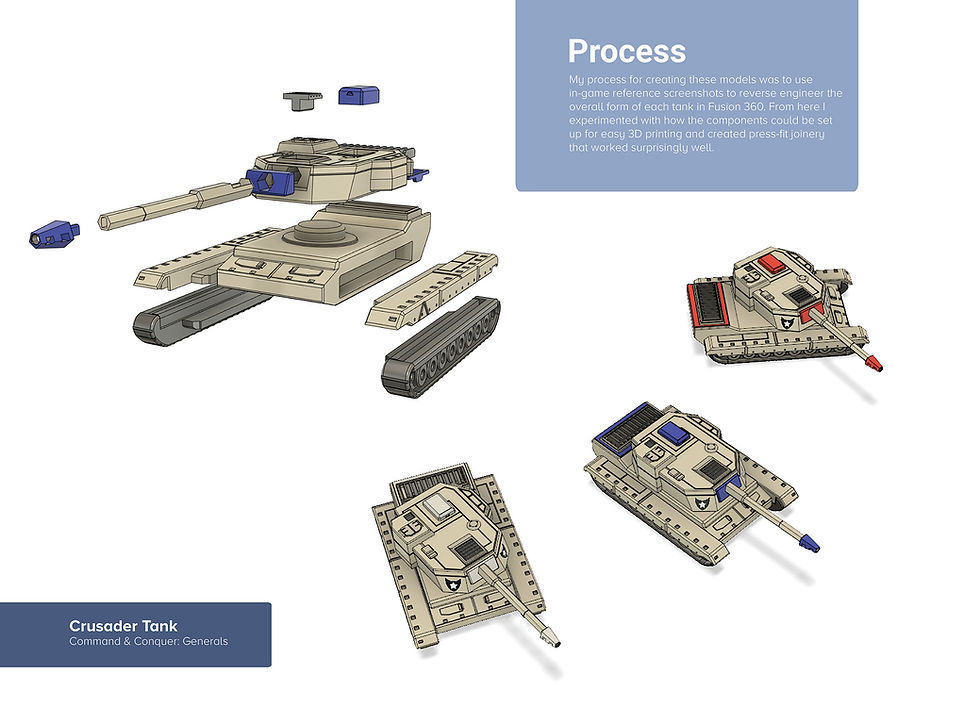 Process

My process for creating these models was to use in-game reference screenshots to reverse engineer the overall form of each tank in Fusion 360. From here I experimented with how the components could be set up for easy 3D printing and created press-fit joinery that worked surprisingly well.

Crusader Tank
Command & Conquer: Generals