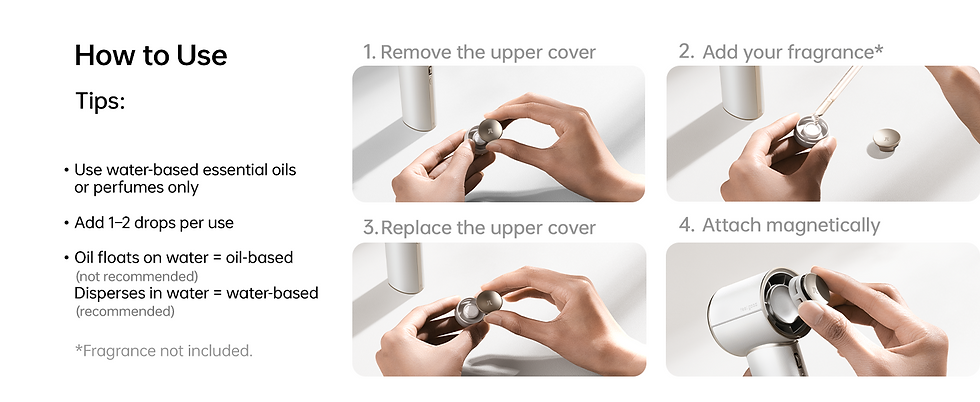 How to Use

Tips:

• Use water-based essential oils or perfumes only

• Add 1–2 drops per use

• Oil floats on water = oil-based (not recommended)
Disperses in water = water-based (recommended)

*Fragrance not included.

1. Remove the upper cover

2. Add your fragrance*

3. Replace the upper cover

4. Attach magnetically