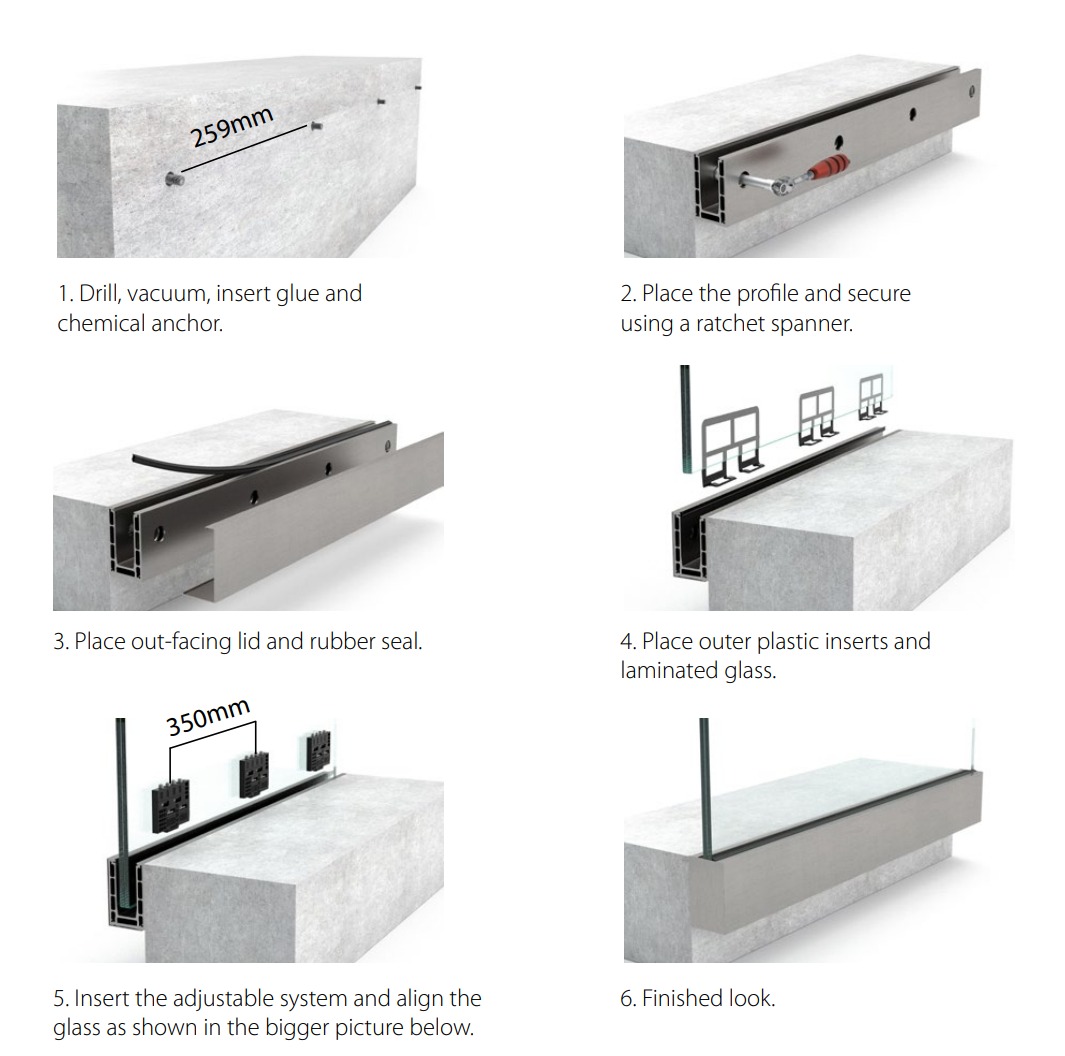 259mm

1. Drill, vacuum, insert glue and chemical anchor.

2. Place the profile and secure using a ratchet spanner.

3. Place out-facing lid and rubber seal.

4. Place outer plastic inserts and laminated glass.

350mm

5. Insert the adjustable system and align the glass as shown in the bigger picture below.

6. Finished look.