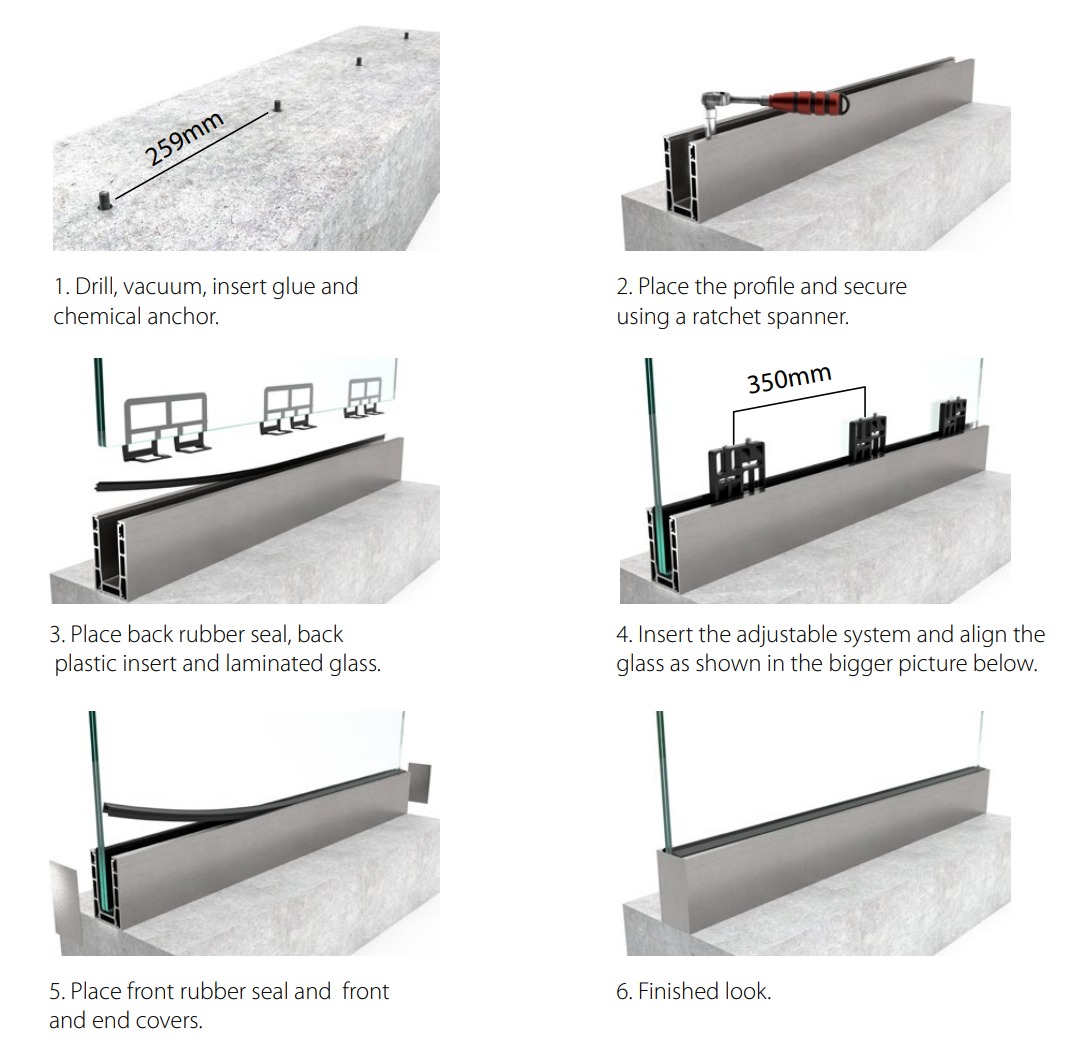 259mm

1. Drill, vacuum, insert glue and chemical anchor.

2. Place the profile and secure using a ratchet spanner.

3. Place back rubber seal, back plastic insert and laminated glass.

350mm

4. Insert the adjustable system and align the glass as shown in the bigger picture below.

5. Place front rubber seal and front and end covers.

6. Finished look.