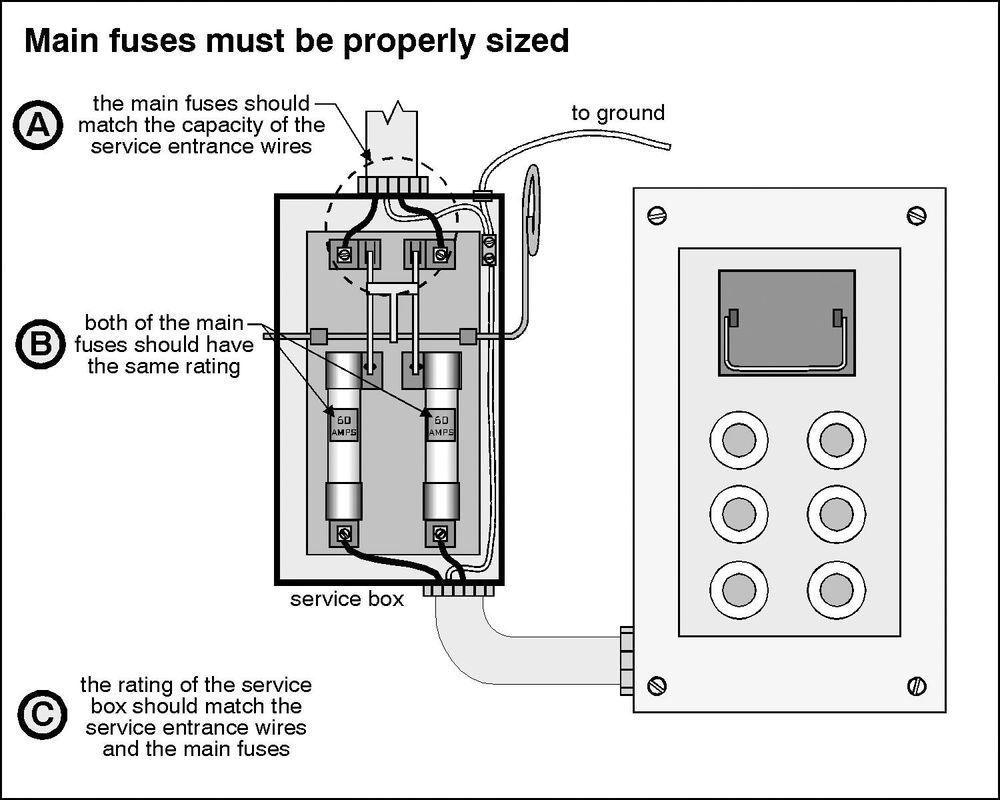 Main fuses must be properly sized

A the main fuses should match the capacity of the service entrance wires

to ground

B both of the main fuses should have the same rating

60 AMPS

60 AMPS

service box

C the rating of the service box should match the service entrance wires and the main fuses