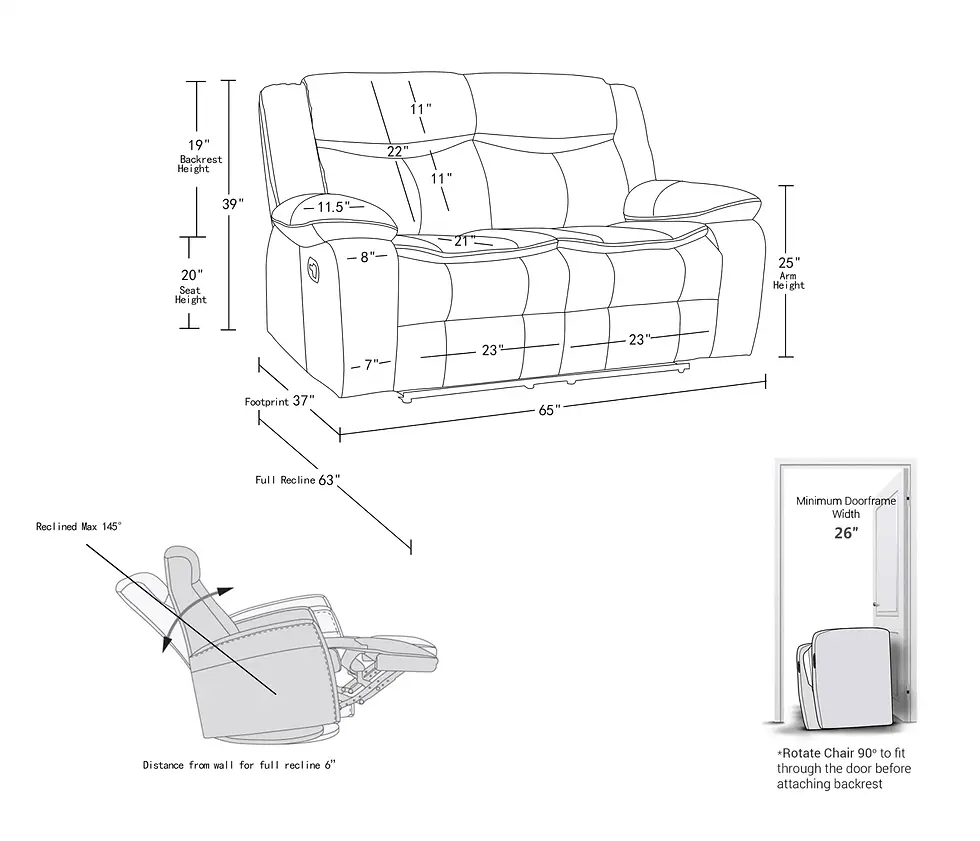 19"
Backrest
Height

39"

20"
Seat
Height

11"
22"
11"
11.5"
21"
8"
7"
23"
23"

25"
Arm
Height

Footprint 37"
65"
Full Recline 63"

Reclined Max 145°

Distance from wall for full recline 6"

Minimum Doorframe Width
26"

*Rotate Chair 90° to fit through the door before attaching backrest