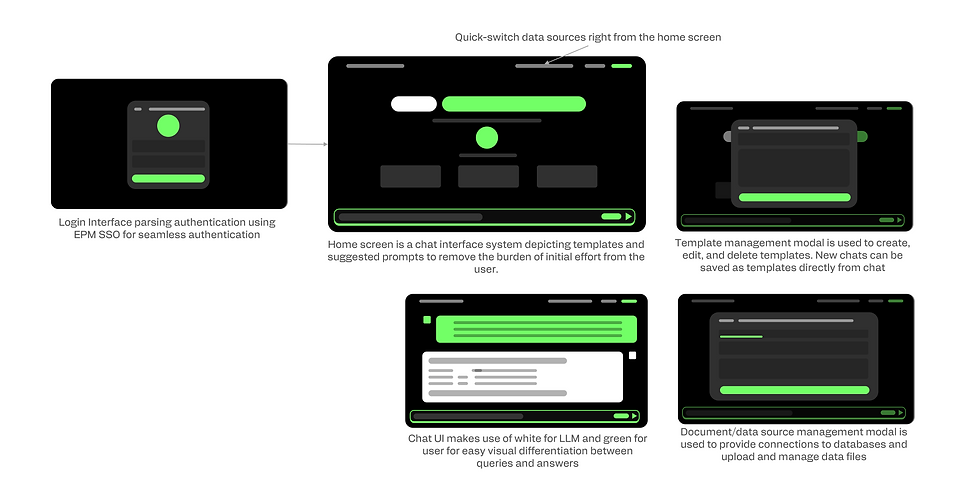 Quick-switch data sources right from the home screen

Login Interface parsing authentication using EPM SSO for seamless authentication

Home screen is a chat interface system depicting templates and suggested prompts to remove the burden of initial effort from the user.

Template management modal is used to create, edit, and delete templates. New chats can be saved as templates directly from chat

Chat UI makes use of white for LLM and green for user for easy visual differentiation between queries and answers

Document/data source management modal is used to provide connections to databases and upload and manage data files