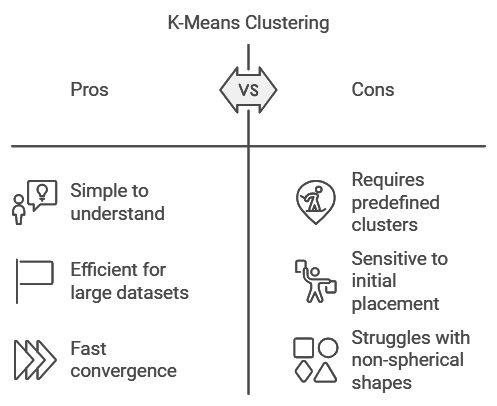 K-Means Clustering

Pros

VS

Cons

Simple to understand

Efficient for large datasets

Fast convergence

Requires predefined clusters

Sensitive to initial placement

Struggles with non-spherical shapes