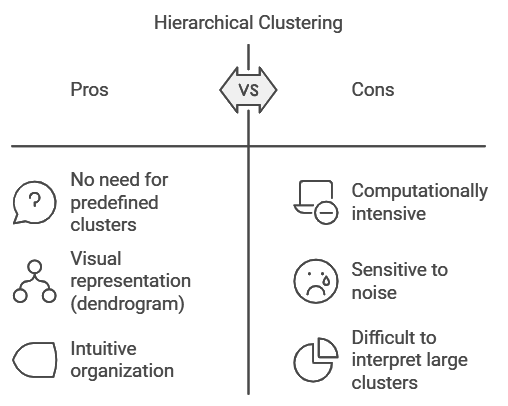 Hierarchical Clustering

Pros

VS

Cons

No need for predefined clusters

Visual representation (dendrogram)

Intuitive organization

Computationally intensive

Sensitive to noise

Difficult to interpret large clusters