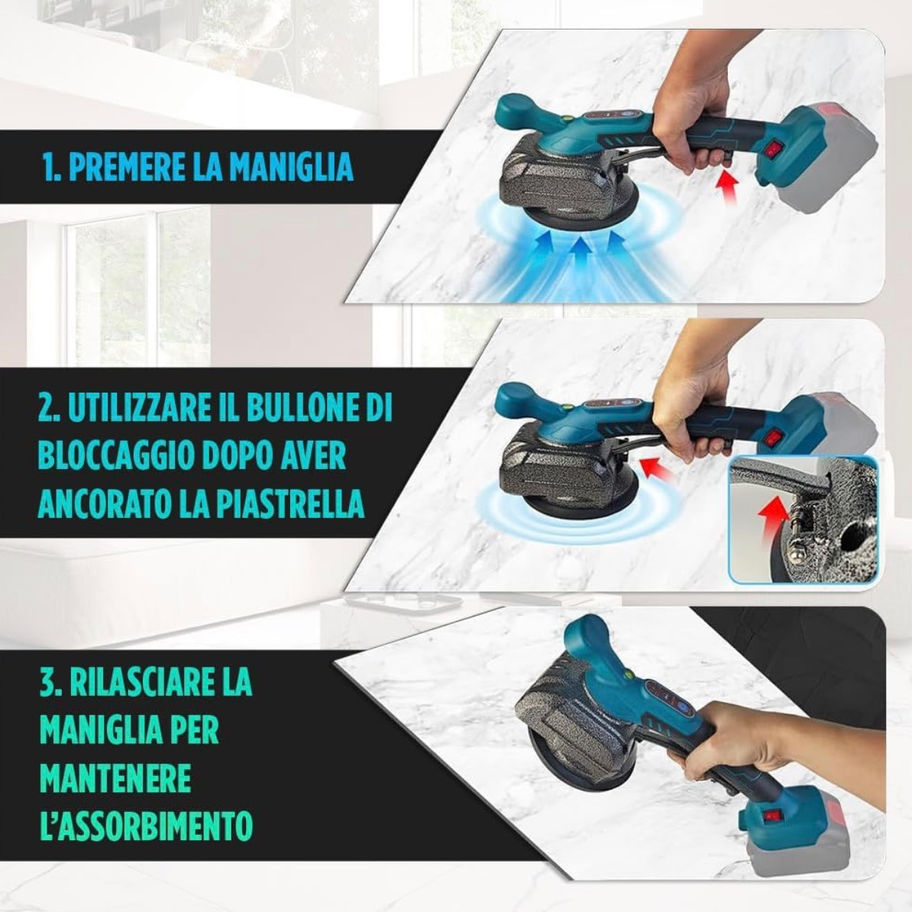 1. PREMERE LA MANIGLIA

2. UTILIZZARE IL BULLONE DI BLOCCAGGIO DOPO AVER ANCORATO LA PIASTRELLA

3. RILASCIARE LA MANIGLIA PER MANTENERE L'ASSORBIMENTO