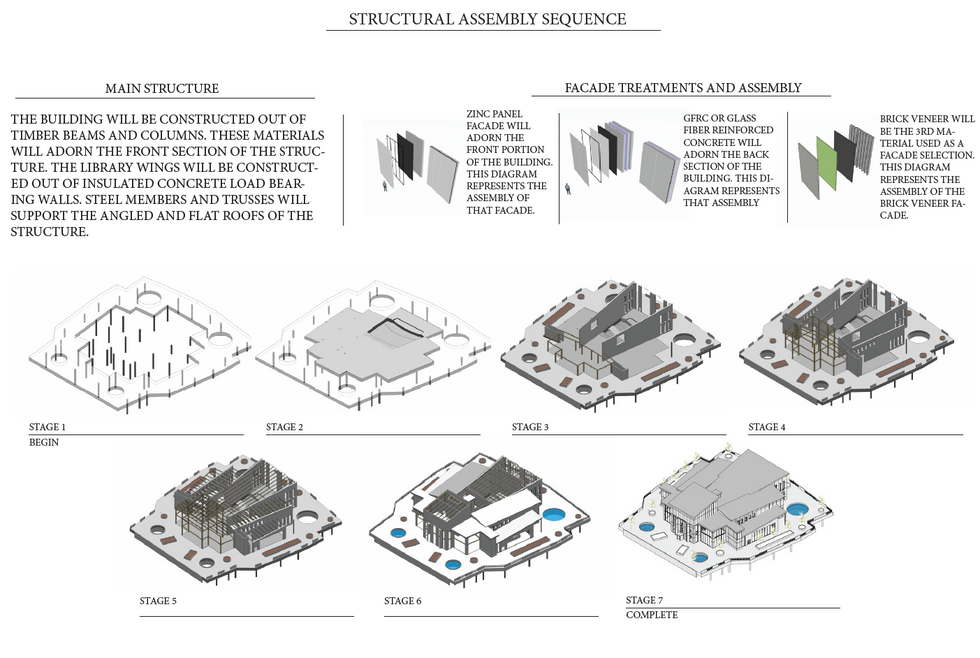 STRUCTURAL ASSEMBLY SEQUENCE

MAIN STRUCTURE

THE BUILDING WILL BE CONSTRUCTED OUT OF TIMBER BEAMS AND COLUMNS. THESE MATERIALS WILL ADORN THE FRONT SECTION OF THE STRUCTURE. THE LIBRARY WINGS WILL BE CONSTRUCTED OUT OF INSULATED CONCRETE LOAD BEARING WALLS. STEEL MEMBERS AND TRUSSES WILL SUPPORT THE ANGLED AND FLAT ROOFS OF THE STRUCTURE.

FACADE TREATMENTS AND ASSEMBLY

ZINC PANEL FACADE WILL ADORN THE FRONT PORTION OF THE BUILDING. THIS DIAGRAM REPRESENTS THE ASSEMBLY OF THAT FACADE.

GFRC OR GLASS FIBER REINFORCED CONCRETE WILL ADORN THE BACK SECTION OF THE BUILDING. THIS DIAGRAM REPRESENTS THAT ASSEMBLY

BRICK VENEER WILL BE THE 3RD MATERIAL USED AS A FACADE SELECTION. THIS DIAGRAM REPRESENTS THE ASSEMBLY OF THE BRICK VENEER FACADE.

STAGE 1
BEGIN

STAGE 2

STAGE 3

STAGE 4

STAGE 5

STAGE 6

STAGE 7
COMPLETE