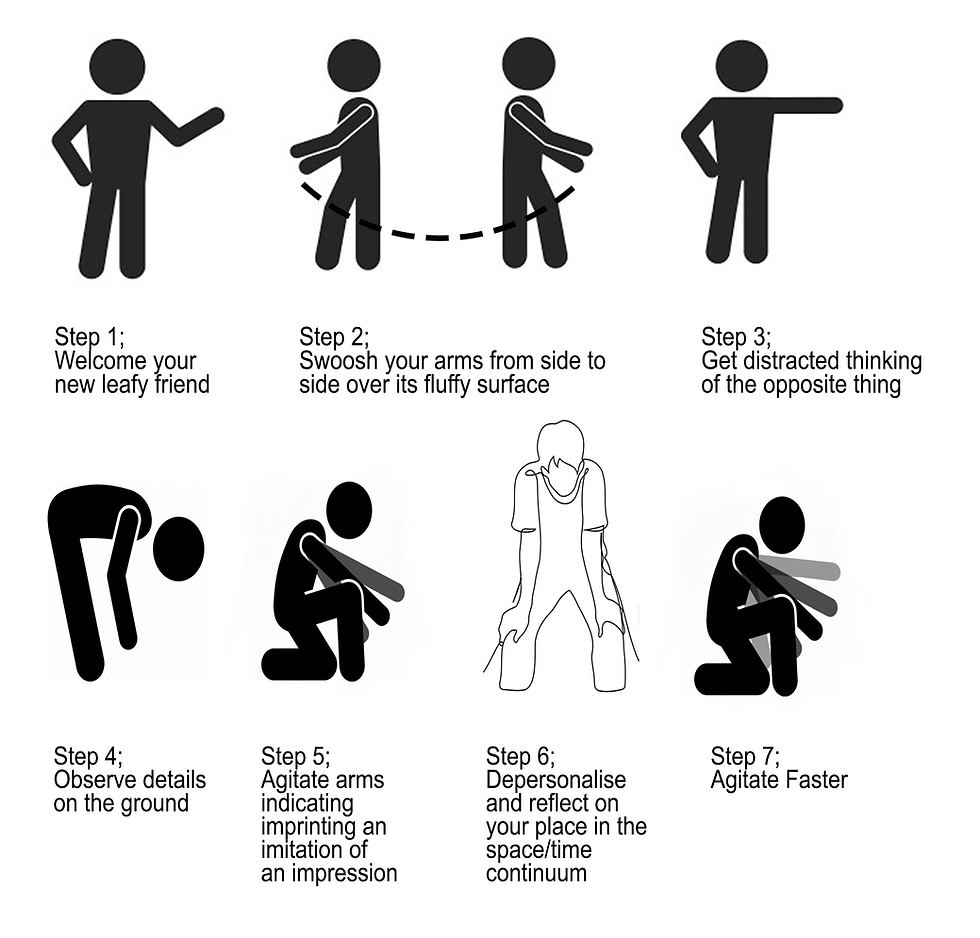 Step 1;
Welcome your new leafy friend

Step 2;
Swoosh your arms from side to side over its fluffy surface

Step 3;
Get distracted thinking of the opposite thing

Step 4;
Observe details on the ground

Step 5;
Agitate arms indicating imprinting an imitation of an impression

Step 6;
Depersonalise and reflect on your place in the space/time continuum

Step 7;
Agitate Faster