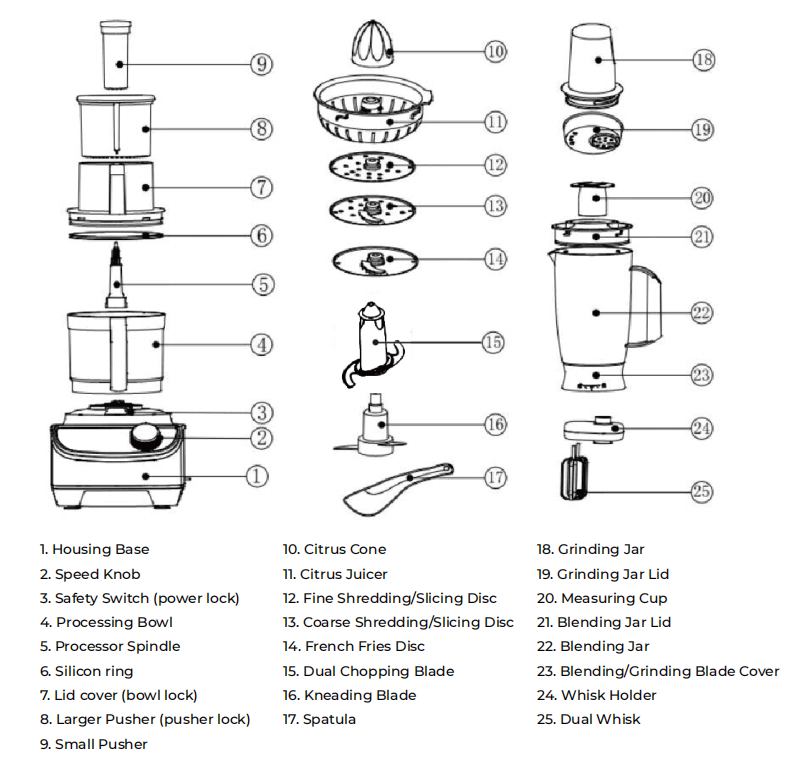 9
8
7
6
5
4
3
2
1
10
11
12
13
14
15
16
17
18
19
20
21
22
23
24
25

1. Housing Base
2. Speed Knob
3. Safety Switch (power lock)
4. Processing Bowl
5. Processor Spindle
6. Silicon ring
7. Lid cover (bowl lock)
8. Larger Pusher (pusher lock)
9. Small Pusher

10. Citrus Cone
11. Citrus Juicer
12. Fine Shredding/Slicing Disc
13. Coarse Shredding/Slicing Disc
14. French Fries Disc
15. Dual Chopping Blade
16. Kneading Blade
17. Spatula

18. Grinding Jar
19. Grinding Jar Lid
20. Measuring Cup
21. Blending Jar Lid
22. Blending Jar
23. Blending/Grinding Blade Cover
24. Whisk Holder
25. Dual Whisk