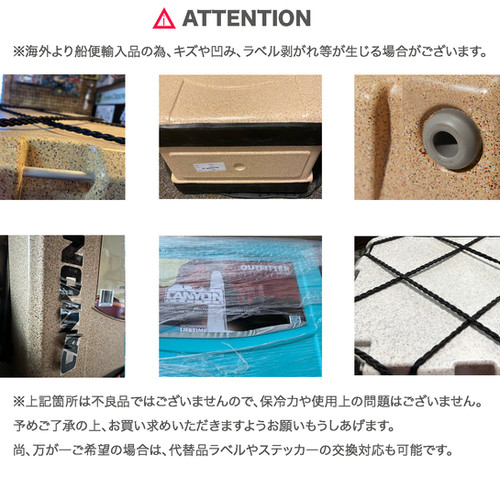 ATTENTION

※海外より船便輸入品の為、キズや凹み、ラベル剥がれ等が生じる場合がございます。

CANYON

CANYON

OUTFITTER

LIFETIME

※上記箇所は不良品ではございませんので、保冷力や使用上の問題はございません。

予めご了承の上、お買い求めいただきますようお願いもうしあげます。

尚、万が一ご希望の場合は、代替品ラベルやステッカーの交換対応も可能です。