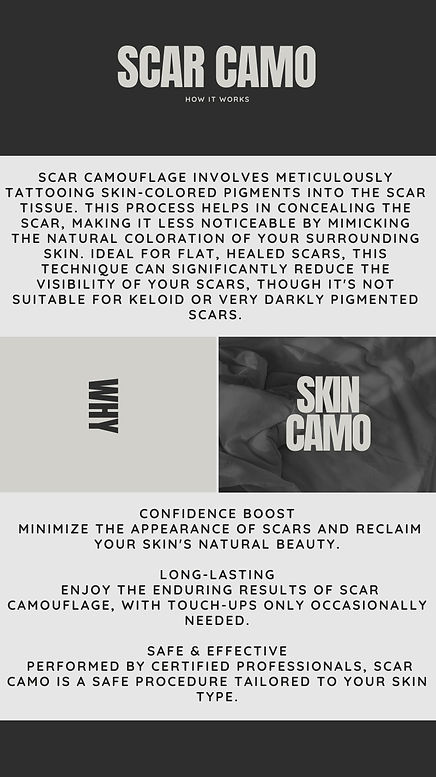 SCAR CAMO

HOW IT WORKS

SCAR CAMOUFLAGE INVOLVES METICULOUSLY TATTOOING SKIN-COLORED PIGMENTS INTO THE SCAR TISSUE. THIS PROCESS HELPS IN CONCEALING THE SCAR, MAKING IT LESS NOTICEABLE BY MIMICKING THE NATURAL COLORATION OF YOUR SURROUNDING SKIN. IDEAL FOR FLAT, HEALED SCARS, THIS TECHNIQUE CAN SIGNIFICANTLY REDUCE THE VISIBILITY OF YOUR SCARS, THOUGH IT'S NOT SUITABLE FOR KELOID OR VERY DARKLY PIGMENTED SCARS.

WHY

SKIN CAMO

CONFIDENCE BOOST
MINIMIZE THE APPEARANCE OF SCARS AND RECLAIM YOUR SKIN'S NATURAL BEAUTY.

LONG-LASTING
ENJOY THE ENDURING RESULTS OF SCAR CAMOUFLAGE, WITH TOUCH-UPS ONLY OCCASIONALLY NEEDED.

SAFE & EFFECTIVE
PERFORMED BY CERTIFIED PROFESSIONALS, SCAR CAMO IS A SAFE PROCEDURE TAILORED TO YOUR SKIN TYPE.