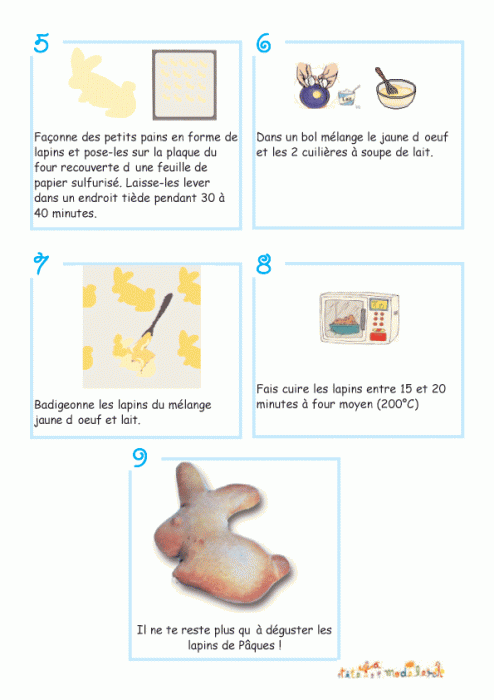 5

Façonne des petits pains en forme de lapins et pose-les sur la plaque du four recouverte d une feuille de papier sulfurisé. Laisse-les lever dans un endroit tiède pendant 30 à 40 minutes.

6

Dans un bol mélange le jaune d oeuf et les 2 cuilières à soupe de lait.

7

Badigeonne les lapins du mélange jaune d oeuf et lait.

8

Fais cuire les lapins entre 15 et 20 minutes à four moyen (200°C)

9

Il ne te reste plus qu à déguster les lapins de Pâques !

tête à modeler