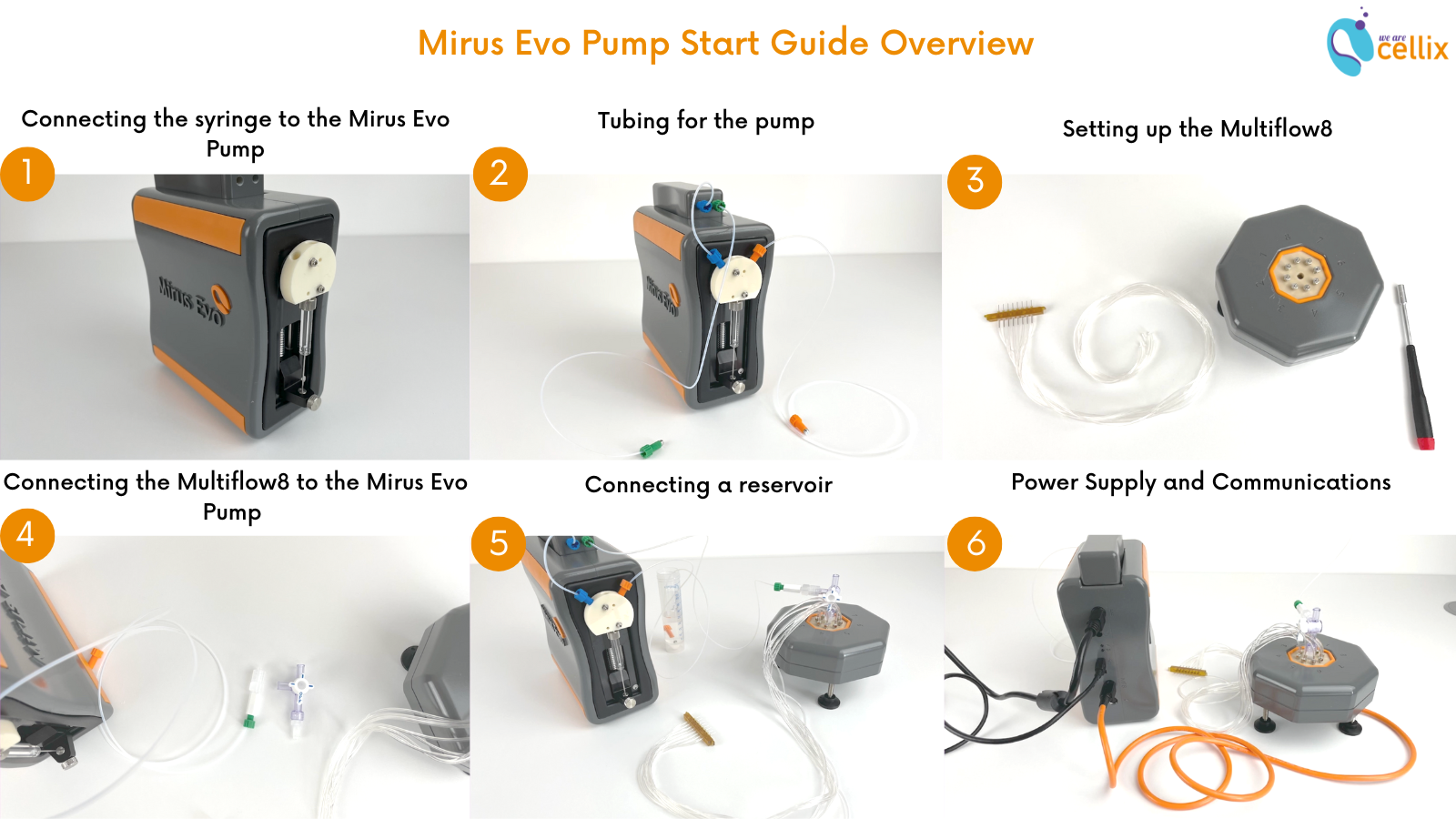 Mirus Evo Pump Start Guide Overview

we are cellix

Connecting the syringe to the Mirus Evo Pump

1

Mirus Evo

Tubing for the pump

2

Mirus Evo

Setting up the Multiflow8

3

Connecting the Multiflow8 to the Mirus Evo Pump

4

Connecting a reservoir

5

Power Supply and Communications

6