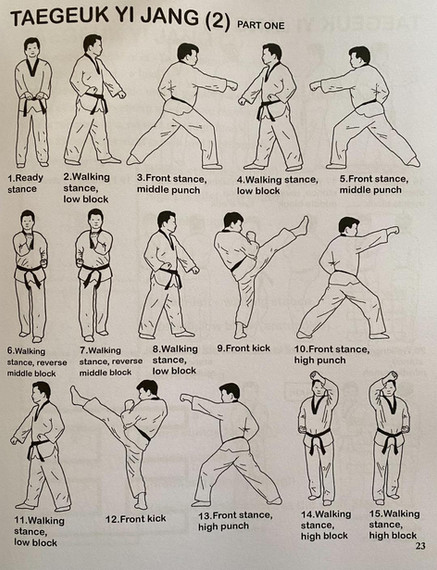 TAEGEUK YI JANG (2) PART ONE

1.Ready stance

2.Walking stance, low block

3.Front stance, middle punch

4.Walking stance, low block

5.Front stance, middle punch

6.Walking stance, reverse middle block

7.Walking stance, reverse middle block

8.Walking stance, low block

9.Front kick

10.Front stance, high punch

11.Walking stance, low block

12.Front kick

13.Front stance, high punch

14.Walking stance, high block

15.Walking stance, high block

23