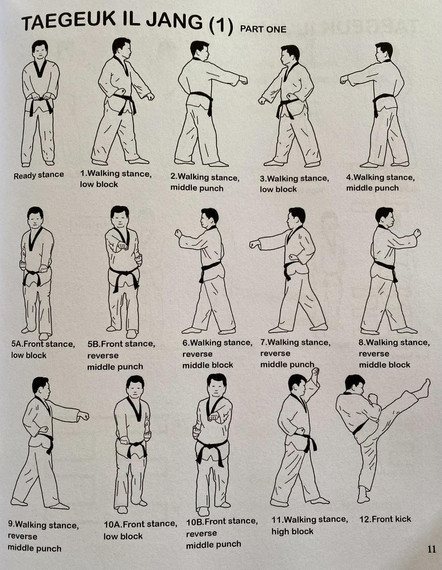 TAEGEUK IL JANG (1) PART ONE

Ready stance

1.Walking stance, low block

2.Walking stance, middle punch

3.Walking stance, low block

4.Walking stance, middle punch

5A.Front stance, low block

5B.Front stance, reverse middle punch

6.Walking stance, reverse middle block

7.Walking stance, reverse middle punch

8.Walking stance, reverse middle block

9.Walking stance, reverse middle punch

10A.Front stance, low block

10B.Front stance, reverse middle punch

11.Walking stance, high block

12.Front kick

11