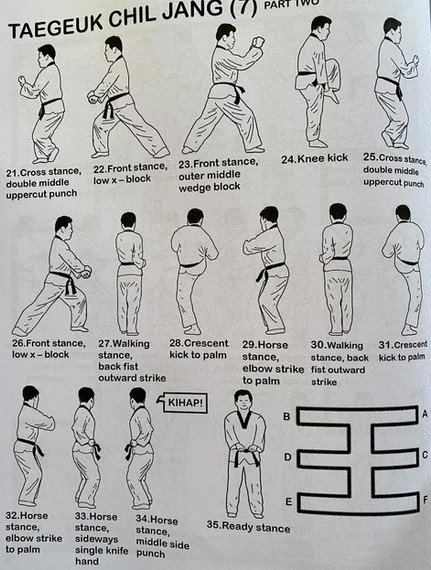 TAEGEUK CHIL JANG (7) PART TWO

21.Cross stance, double middle uppercut punch

22.Front stance, low x – block

23.Front stance, outer middle wedge block

24.Knee kick

25.Cross stance, double middle uppercut punch

26.Front stance, low x – block

27.Walking stance, back fist outward strike

28.Crescent kick to palm

29.Horse stance, elbow strike to palm

30.Walking stance, back fist outward strike

31.Crescent kick to palm

32.Horse stance, elbow strike to palm

33.Horse stance, sideways single knife hand

KIHAP!

34.Horse stance, middle side punch

35.Ready stance

B
A
D
C
E
F