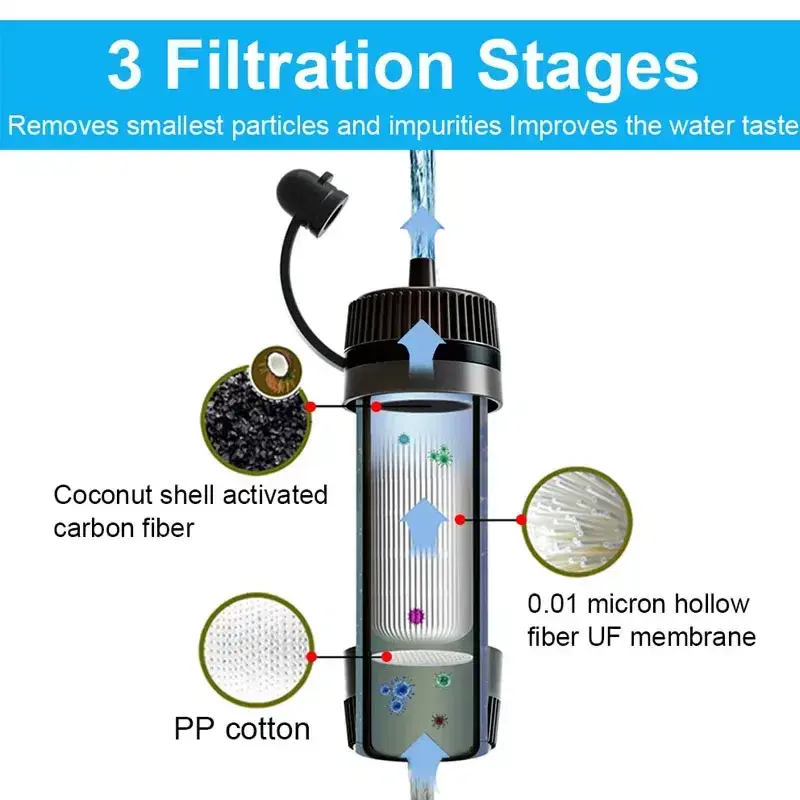 3 Filtration Stages

Removes smallest particles and impurities Improves the water taste

Coconut shell activated carbon fiber

0.01 micron hollow fiber UF membrane

PP cotton