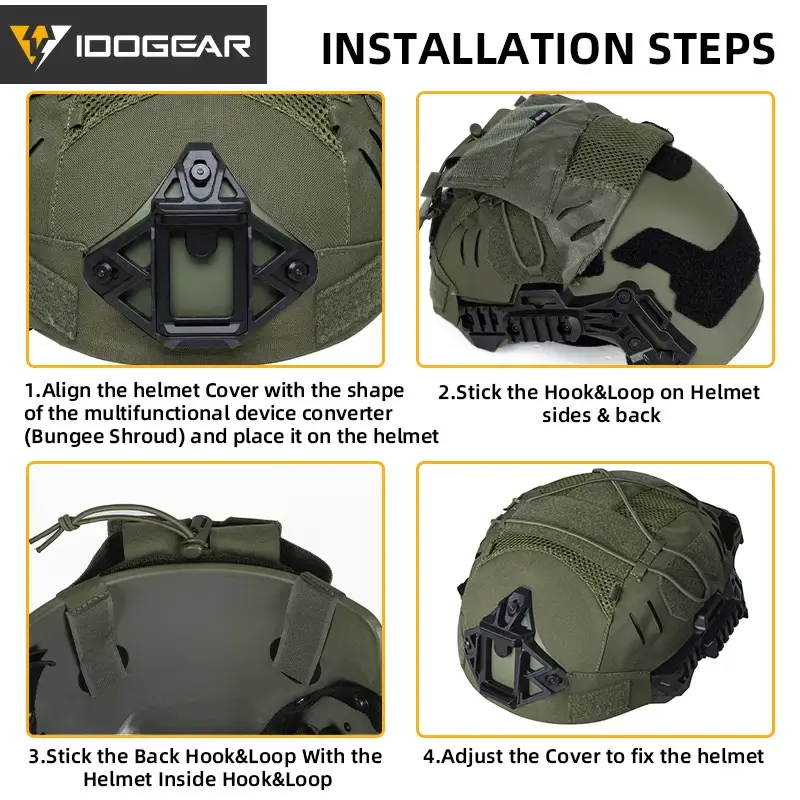 IDOGEAR

INSTALLATION STEPS

1.Align the helmet Cover with the shape of the multifunctional device converter (Bungee Shroud) and place it on the helmet

2.Stick the Hook&Loop on Helmet sides & back

3.Stick the Back Hook&Loop With the Helmet Inside Hook&Loop

4.Adjust the Cover to fix the helmet