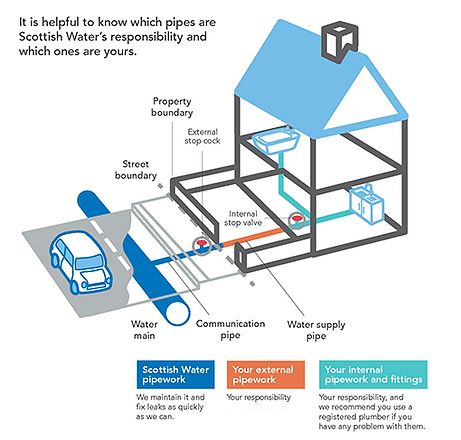 It is helpful to know which pipes are Scottish Water's responsibility and which ones are yours.

Property boundary

External stop cock

Street boundary

Internal stop valve

Water main

Communication pipe

Water supply pipe

Scottish Water pipework

We maintain it and fix leaks as quickly as we can.

Your external pipework

Your responsibility

Your internal pipework and fittings

Your responsibility, and we recommend you use a registered plumber if you have any problem with them.