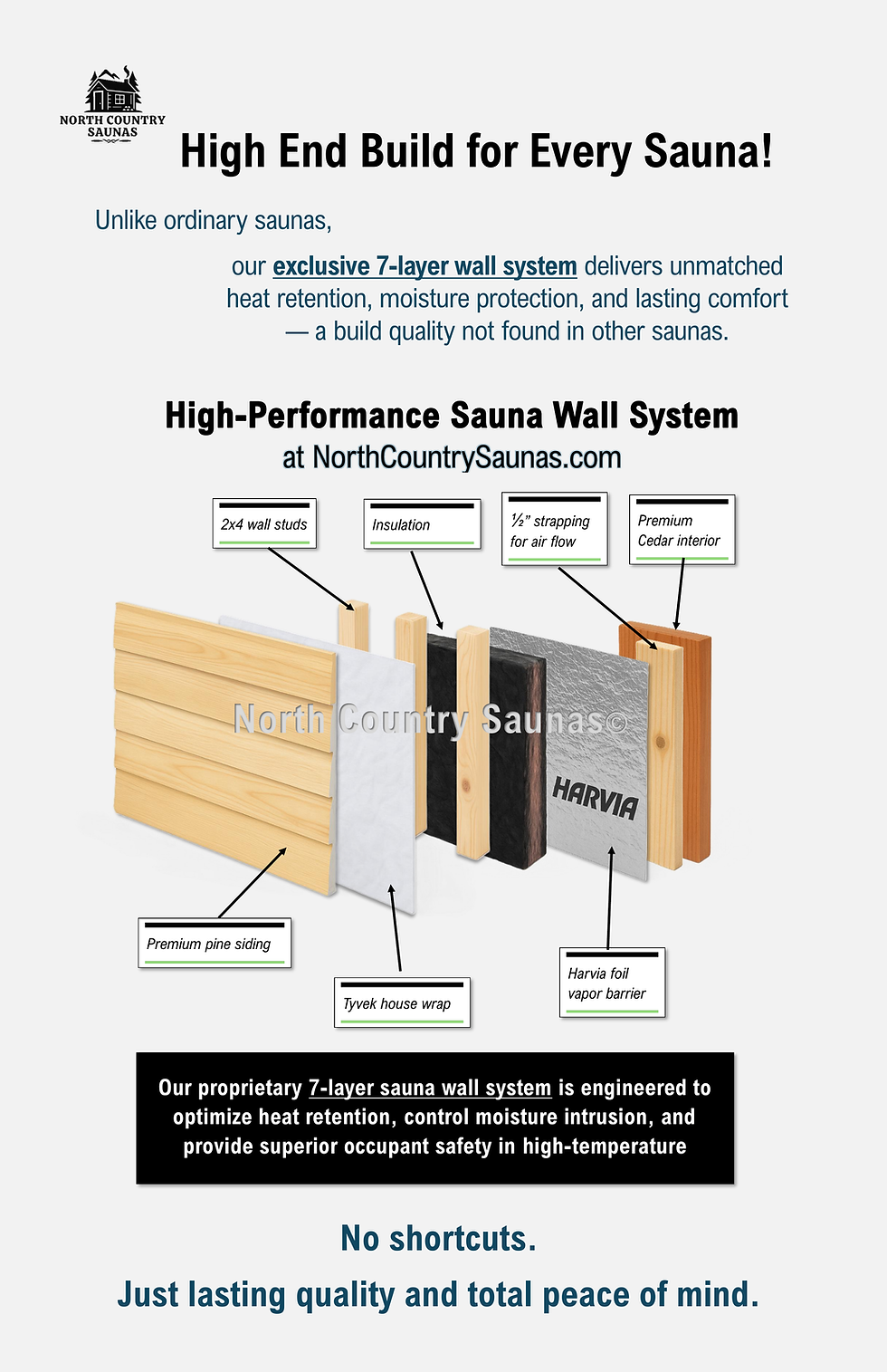 NORTH COUNTRY SAUNAS

High End Build for Every Sauna!

Unlike ordinary saunas,

our exclusive 7-layer wall system delivers unmatched heat retention, moisture protection, and lasting comfort — a build quality not found in other saunas.

High-Performance Sauna Wall System
at NorthCountrySaunas.com

2x4 wall studs

Insulation

½" strapping for air flow

Premium Cedar interior

North Country Saunas©

HARVIA

Premium pine siding

Tyvek house wrap

Harvia foil vapor barrier

Our proprietary 7-layer sauna wall system is engineered to optimize heat retention, control moisture intrusion, and provide superior occupant safety in high-temperature

No shortcuts.

Just lasting quality and total peace of mind.