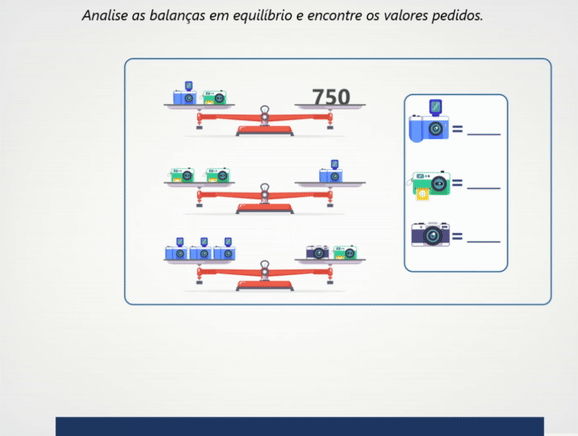 Analise as balanças em equilíbrio e encontre os valores pedidos.

750

= ____

= ____

= ____