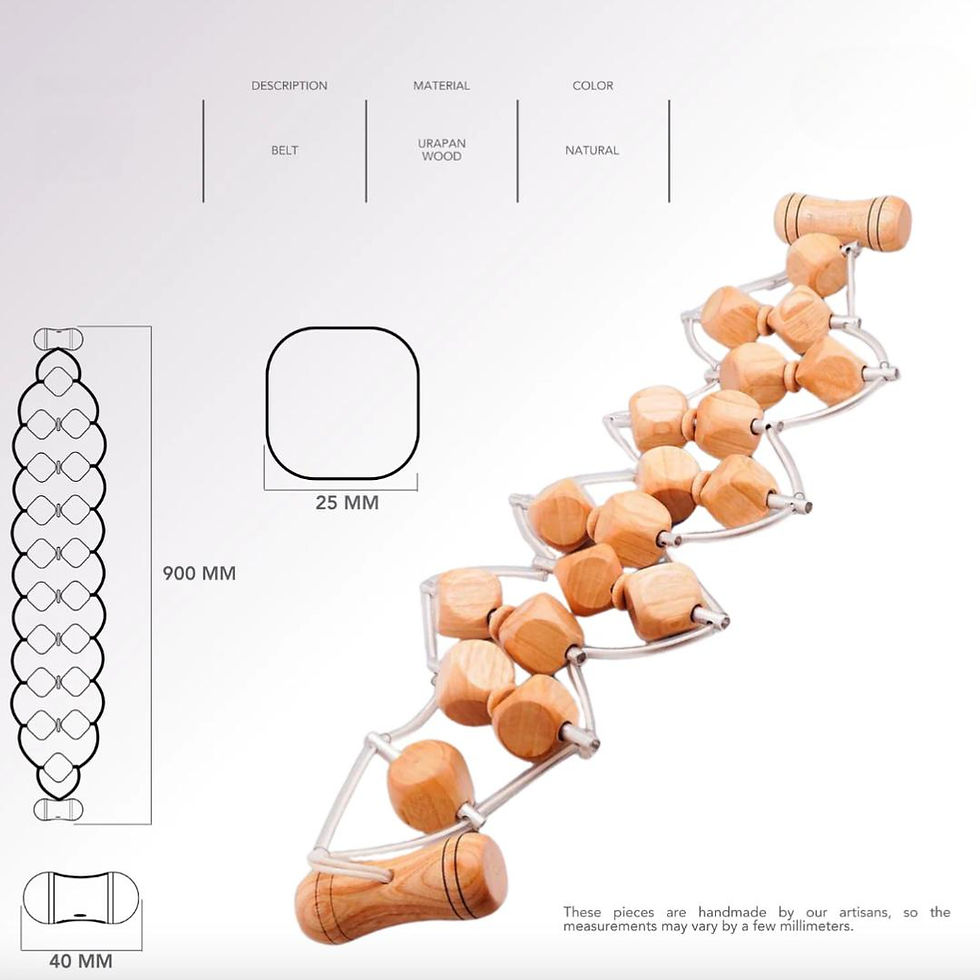 | DESCRIPTION | MATERIAL | COLOR |
|---|---|---|
| BELT | URAPAN WOOD | NATURAL |

25 MM

900 MM

40 MM

These pieces are handmade by our artisans, so the measurements may vary by a few millimeters.