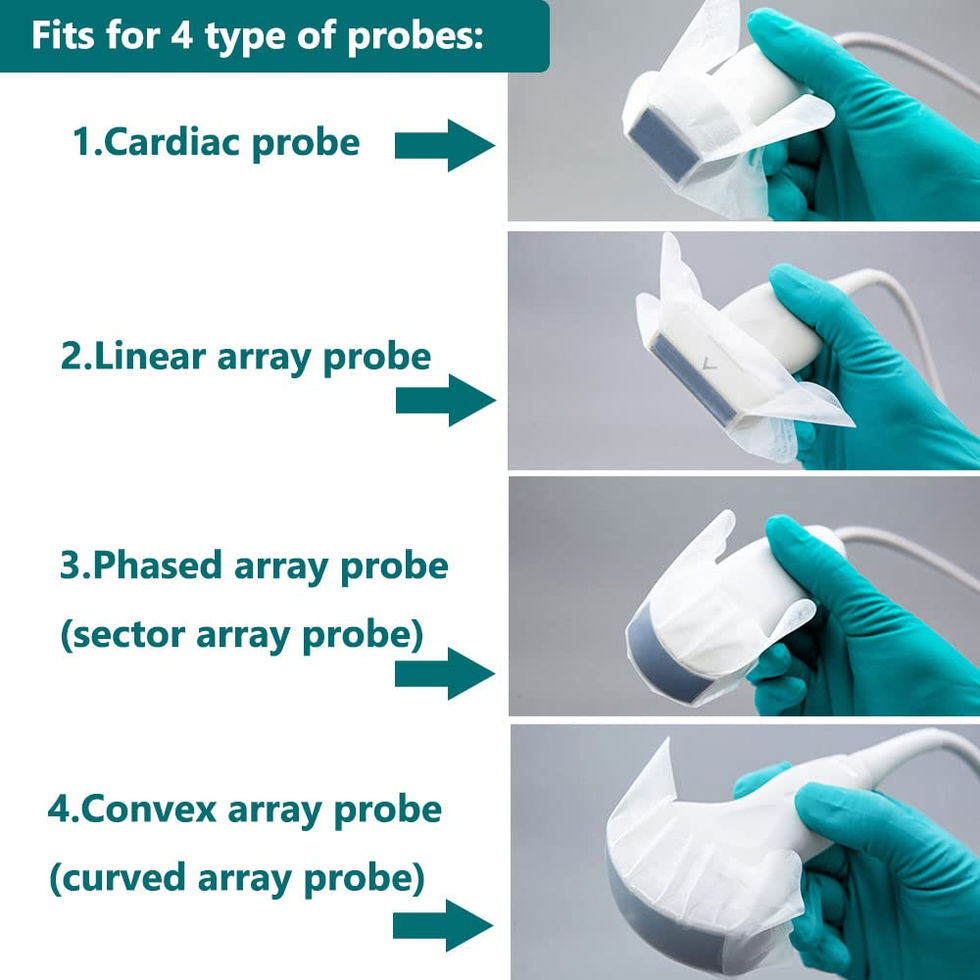 Fits for 4 type of probes:

1.Cardiac probe

2.Linear array probe

3.Phased array probe
(sector array probe)

4.Convex array probe
(curved array probe)