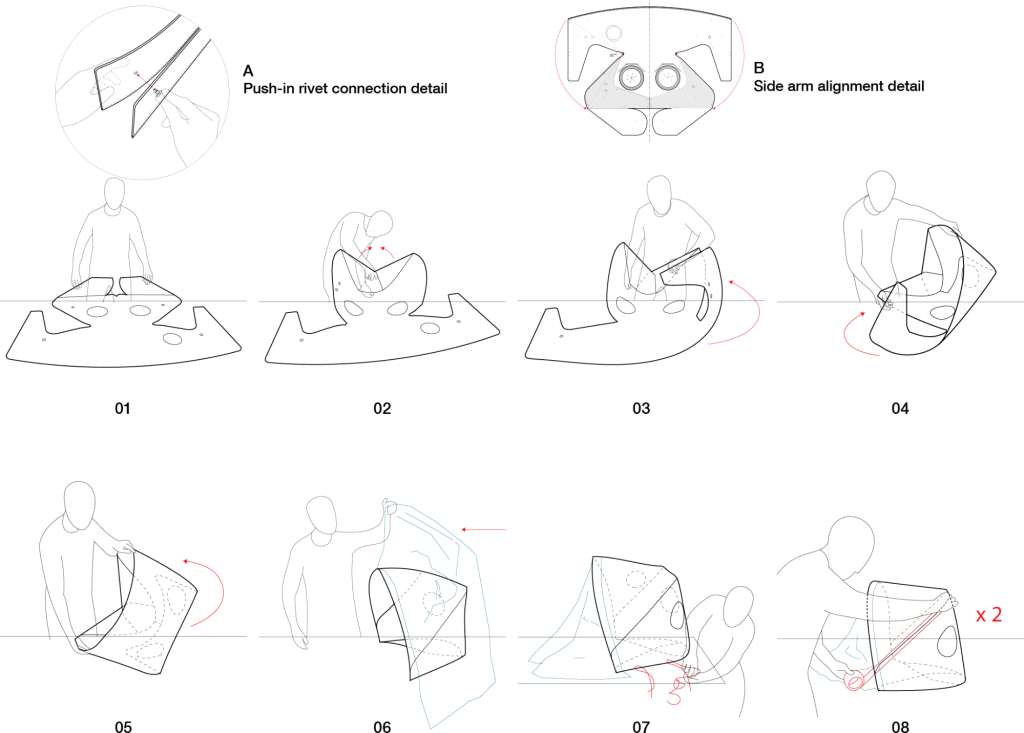 A
Push-in rivet connection detail

B
Side arm alignment detail

01

02

03

04

05

06

07

08

x 2