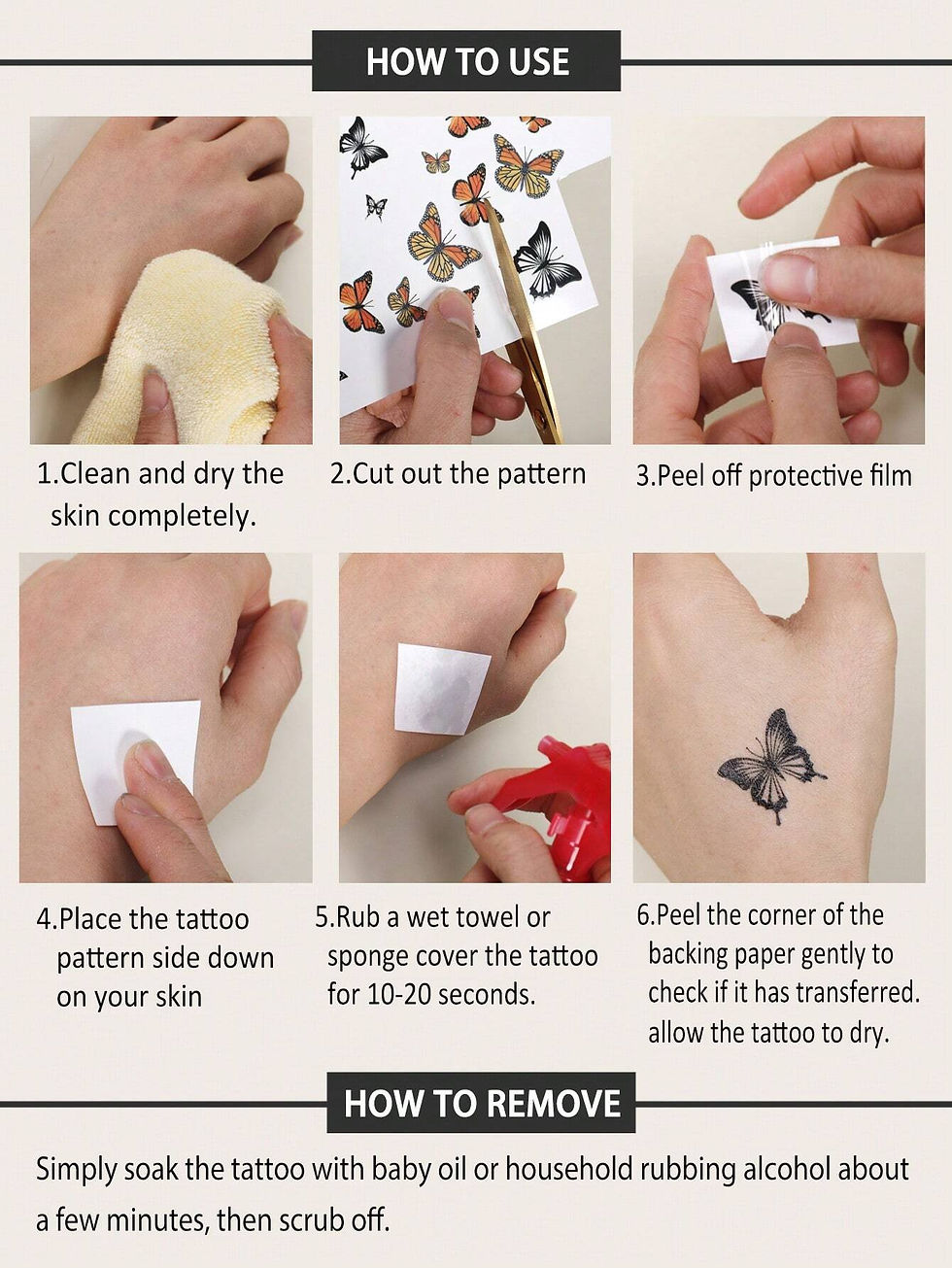 HOW TO USE

1.Clean and dry the skin completely.

2.Cut out the pattern

3.Peel off protective film

4.Place the tattoo pattern side down on your skin

5.Rub a wet towel or sponge cover the tattoo for 10-20 seconds.

6.Peel the corner of the backing paper gently to check if it has transferred. allow the tattoo to dry.

HOW TO REMOVE

Simply soak the tattoo with baby oil or household rubbing alcohol about a few minutes, then scrub off.