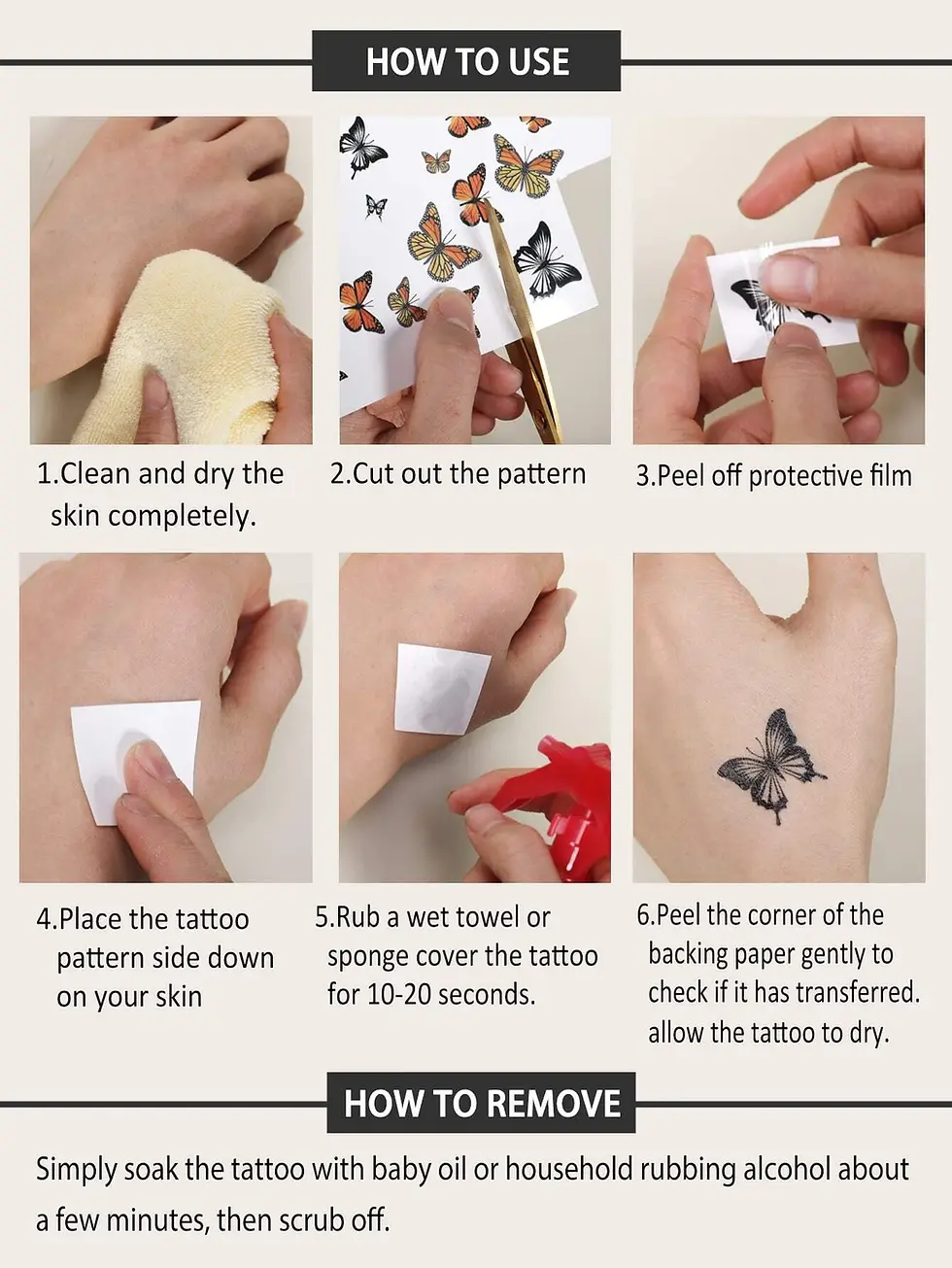 HOW TO USE

1.Clean and dry the skin completely.

2.Cut out the pattern

3.Peel off protective film

4.Place the tattoo pattern side down on your skin

5.Rub a wet towel or sponge cover the tattoo for 10-20 seconds.

6.Peel the corner of the backing paper gently to check if it has transferred. allow the tattoo to dry.

HOW TO REMOVE

Simply soak the tattoo with baby oil or household rubbing alcohol about a few minutes, then scrub off.