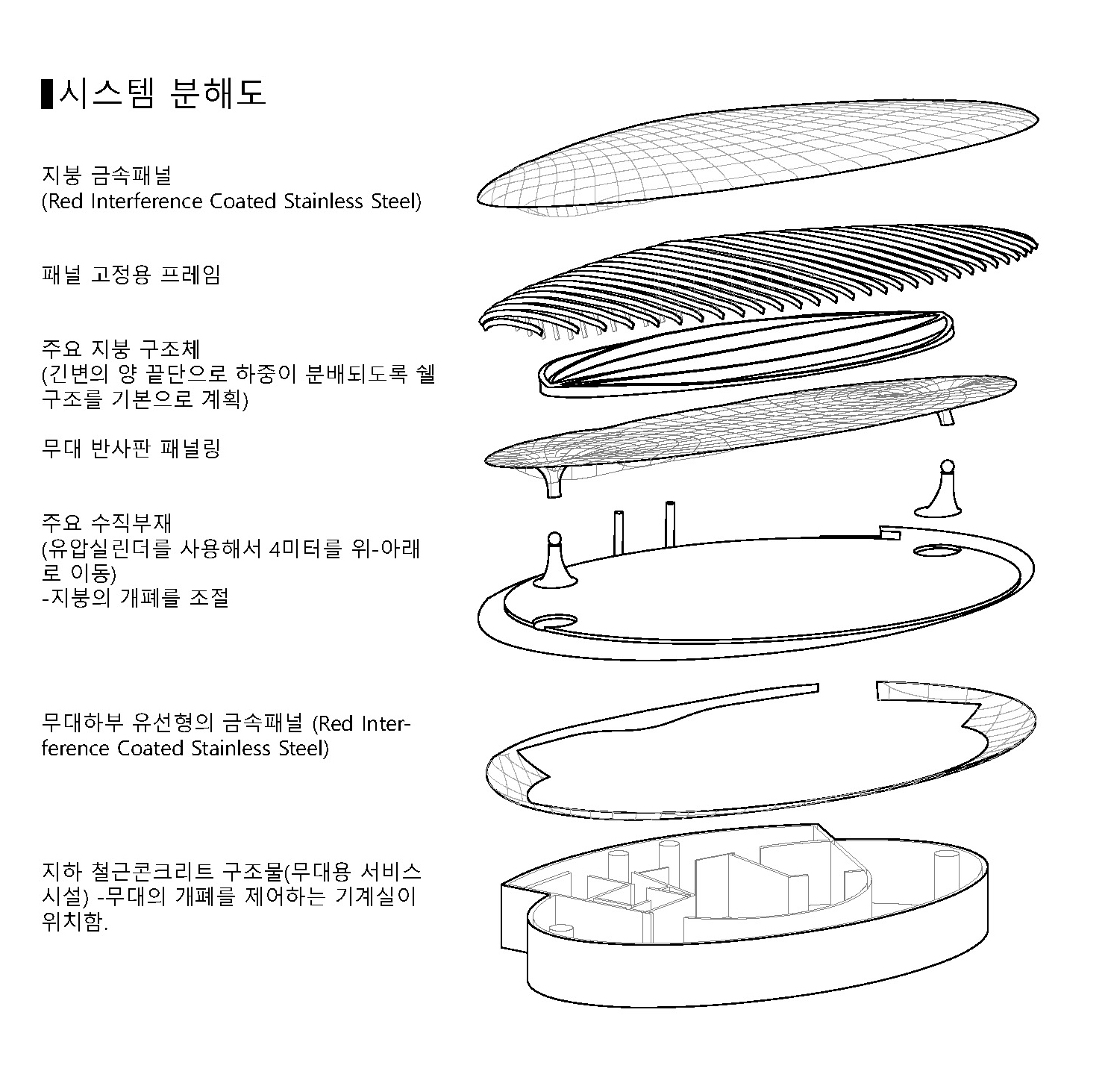 ▌시스템 분해도

지붕 금속패널
(Red Interference Coated Stainless Steel)

패널 고정용 프레임

주요 지붕 구조체
(긴변의 양 끝단으로 하중이 분배되도록 쉘 구조를 기본으로 계획)

무대 반사판 패널링

주요 수직부재
(유압실린더를 사용해서 4미터를 위-아래로 이동)
-지붕의 개폐를 조절

무대하부 유선형의 금속패널 (Red Interference Coated Stainless Steel)

지하 철근콘크리트 구조물(무대용 서비스 시설) -무대의 개폐를 제어하는 기계실이 위치함.