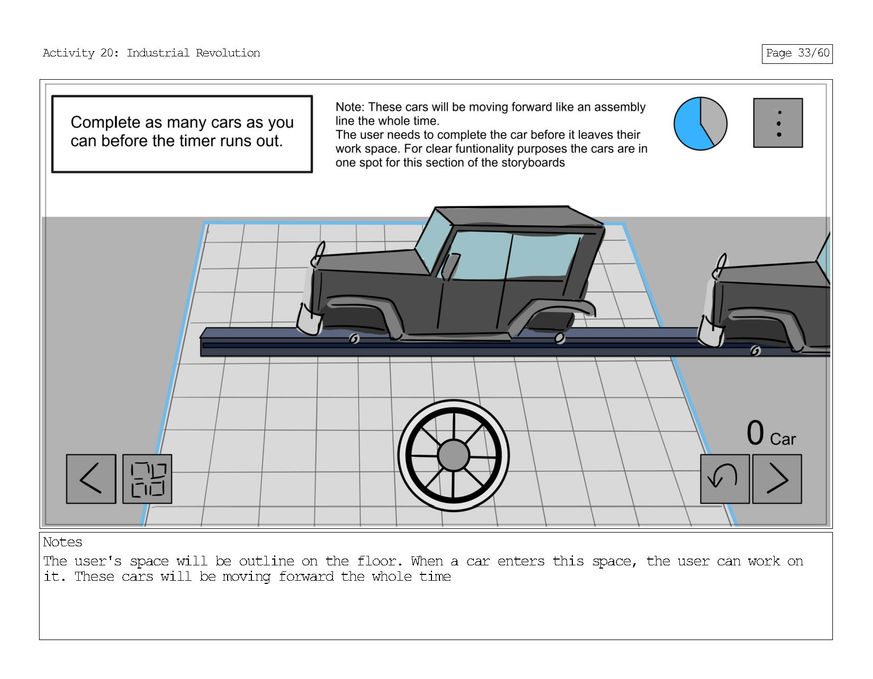 Activity 20: Industrial Revolution

Page 33/60

Complete as many cars as you can before the timer runs out.

Note: These cars will be moving forward like an assembly line the whole time.
The user needs to complete the car before it leaves their work space. For clear funtionality purposes the cars are in one spot for this section of the storyboards

0 Car

Notes
The user's space will be outline on the floor. When a car enters this space, the user can work on it. These cars will be moving forward the whole time