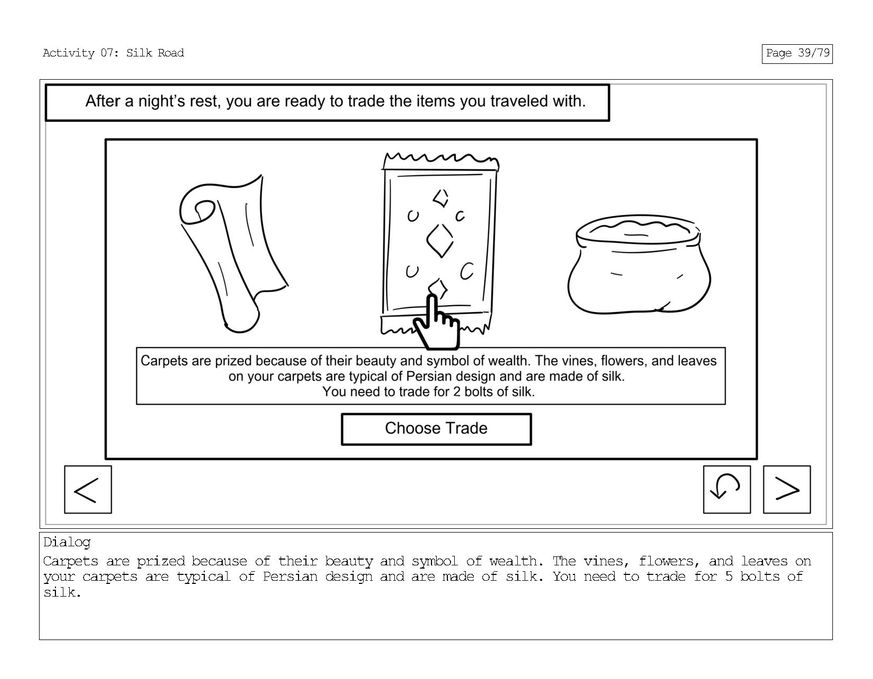 Activity 07: Silk Road

Page 39/79

After a night's rest, you are ready to trade the items you traveled with.

Carpets are prized because of their beauty and symbol of wealth. The vines, flowers, and leaves on your carpets are typical of Persian design and are made of silk.
You need to trade for 2 bolts of silk.

Choose Trade

<

>

Dialog
Carpets are prized because of their beauty and symbol of wealth. The vines, flowers, and leaves on your carpets are typical of Persian design and are made of silk. You need to trade for 5 bolts of silk.