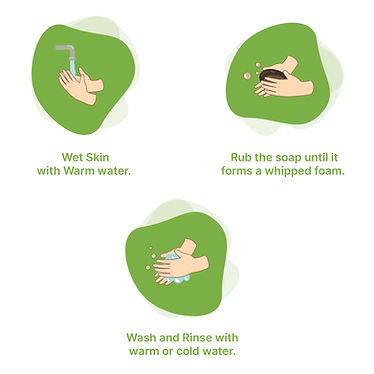 Wet Skin with Warm water.

Rub the soap until it forms a whipped foam.

Wash and Rinse with warm or cold water.