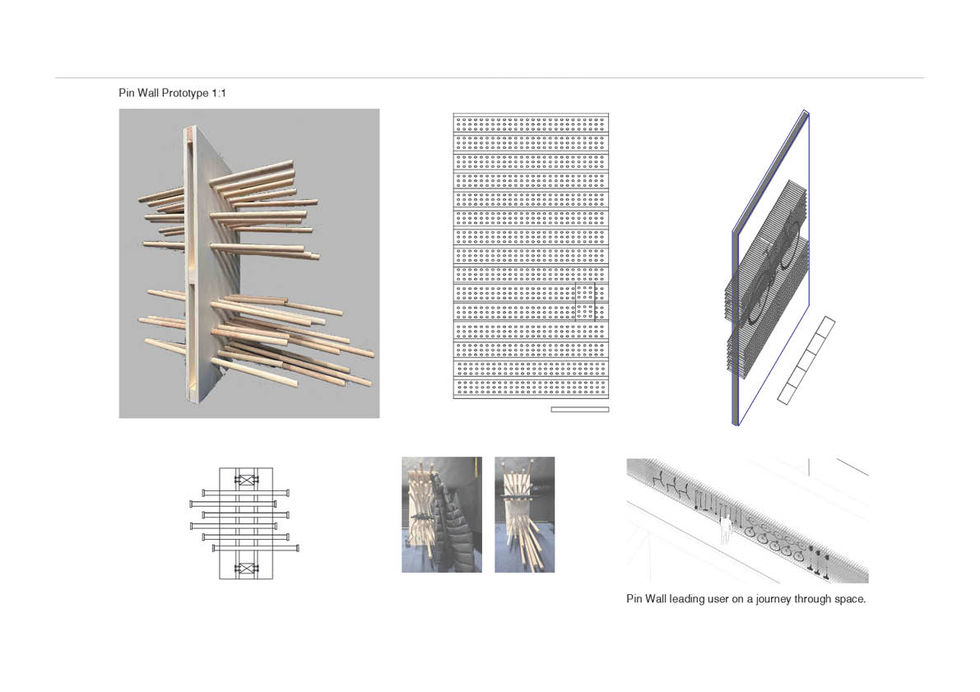 Pin Wall Prototype 1:1

Pin Wall leading user on a journey through space.