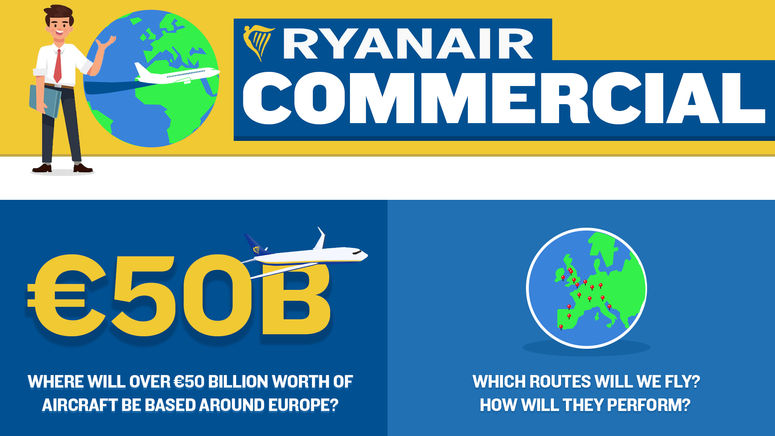 RYANAIR
COMMERCIAL

€50B

WHERE WILL OVER €50 BILLION WORTH OF AIRCRAFT BE BASED AROUND EUROPE?

WHICH ROUTES WILL WE FLY? HOW WILL THEY PERFORM?