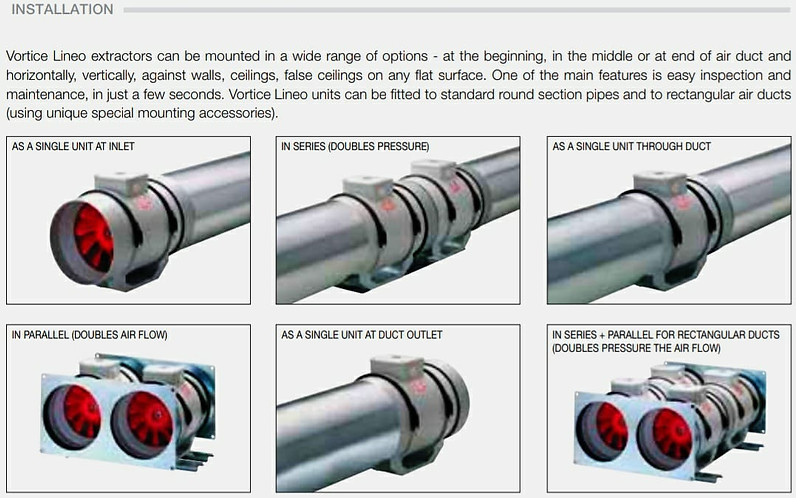 INSTALLATION

Vortice Lineo extractors can be mounted in a wide range of options - at the beginning, in the middle or at end of air duct and horizontally, vertically, against walls, ceilings, false ceilings on any flat surface. One of the main features is easy inspection and maintenance, in just a few seconds. Vortice Lineo units can be fitted to standard round section pipes and to rectangular air ducts (using unique special mounting accessories).

AS A SINGLE UNIT AT INLET

IN SERIES (DOUBLES PRESSURE)

AS A SINGLE UNIT THROUGH DUCT

IN PARALLEL (DOUBLES AIR FLOW)

AS A SINGLE UNIT AT DUCT OUTLET

IN SERIES + PARALLEL FOR RECTANGULAR DUCTS (DOUBLES PRESSURE THE AIR FLOW)