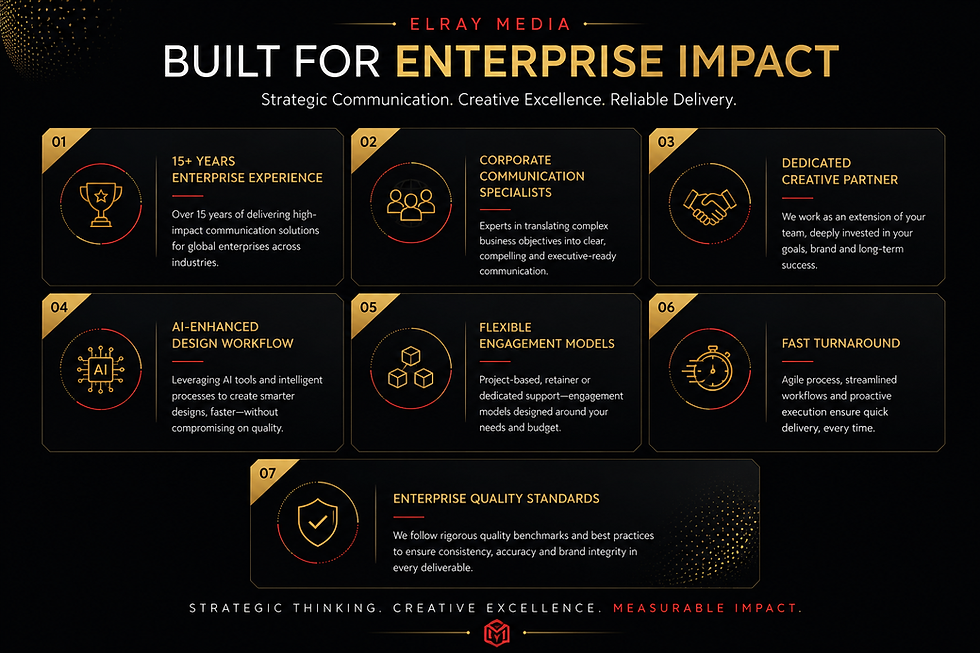 ELRAY MEDIA

BUILT FOR ENTERPRISE IMPACT

Strategic Communication. Creative Excellence. Reliable Delivery.

01

15+ YEARS
ENTERPRISE EXPERIENCE

Over 15 years of delivering high-impact communication solutions for global enterprises across industries.

02

CORPORATE
COMMUNICATION
SPECIALISTS

Experts in translating complex business objectives into clear, compelling and executive-ready communication.

03

DEDICATED
CREATIVE PARTNER

We work as an extension of your team, deeply invested in your goals, brand and long-term success.

04

AI

AI-ENHANCED
DESIGN WORKFLOW

Leveraging AI tools and intelligent processes to create smarter designs, faster—without compromising on quality.

05

FLEXIBLE
ENGAGEMENT MODELS

Project-based, retainer or dedicated support—engagement models designed around your needs and budget.

06

FAST TURNAROUND

Agile process, streamlined workflows and proactive execution ensure quick delivery, every time.

07

ENTERPRISE QUALITY STANDARDS

We follow rigorous quality benchmarks and best practices to ensure consistency, accuracy and brand integrity in every deliverable.

STRATEGIC THINKING. CREATIVE EXCELLENCE. MEASURABLE IMPACT.