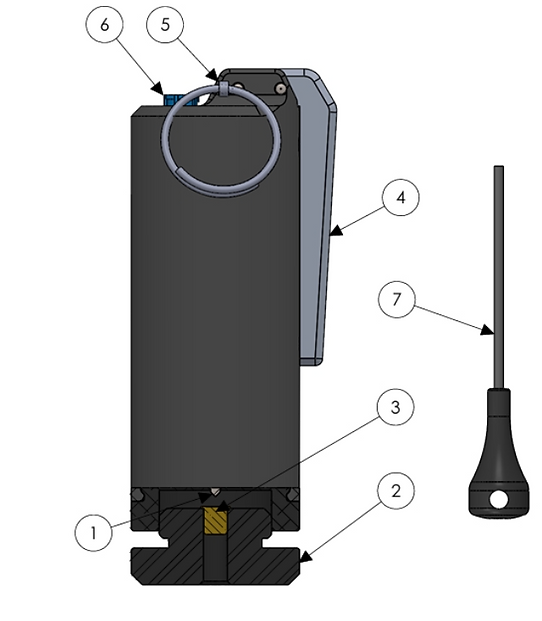 6
5
4
7
3
2
1