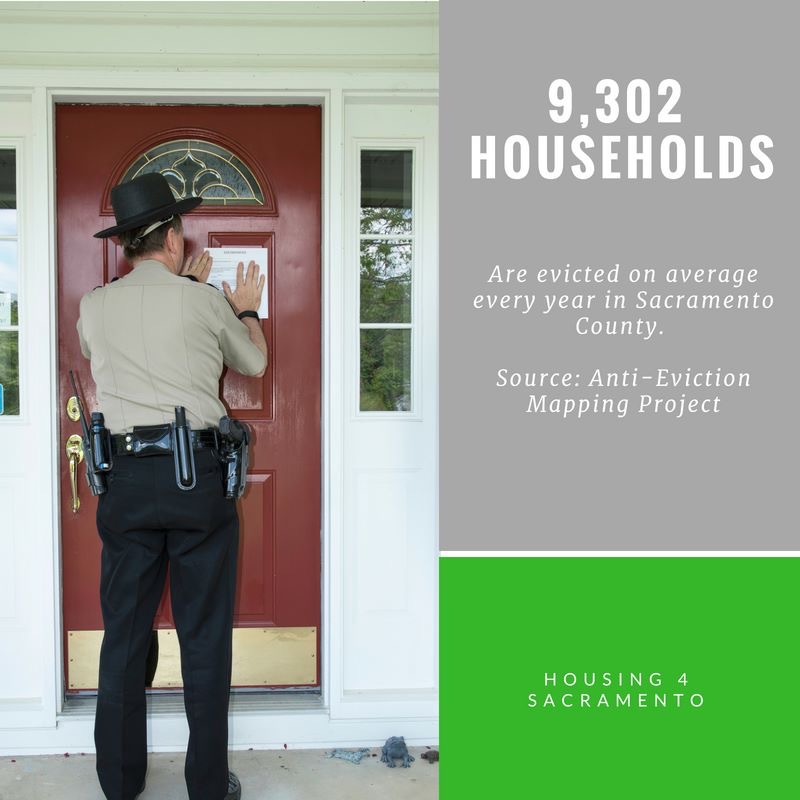 9,302 HOUSEHOLDS

Are evicted on average every year in Sacramento County.

Source: Anti-Eviction Mapping Project

HOUSING 4 SACRAMENTO